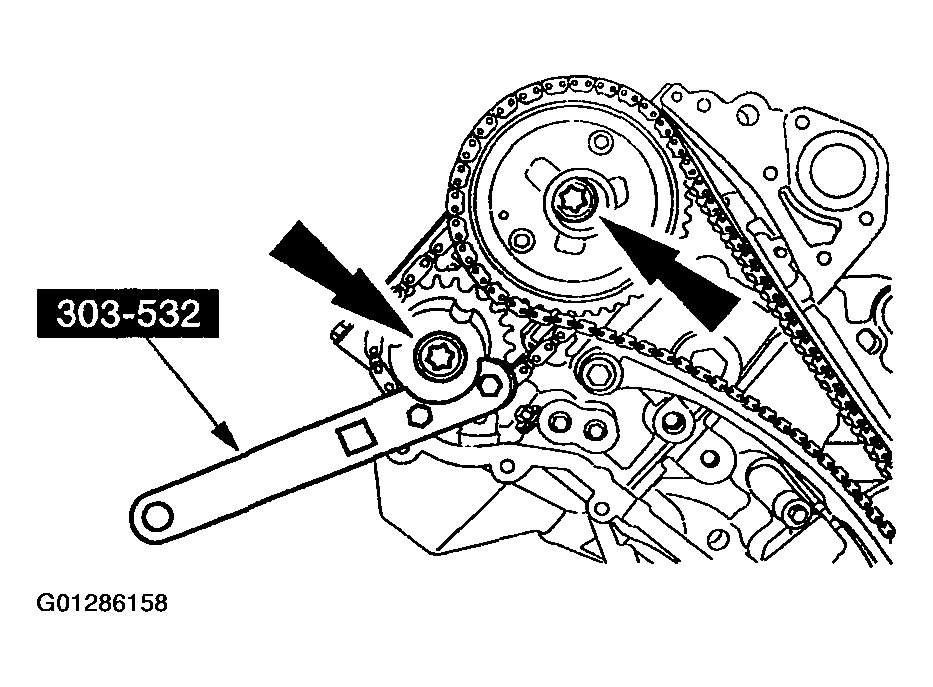 303-532

G01286158