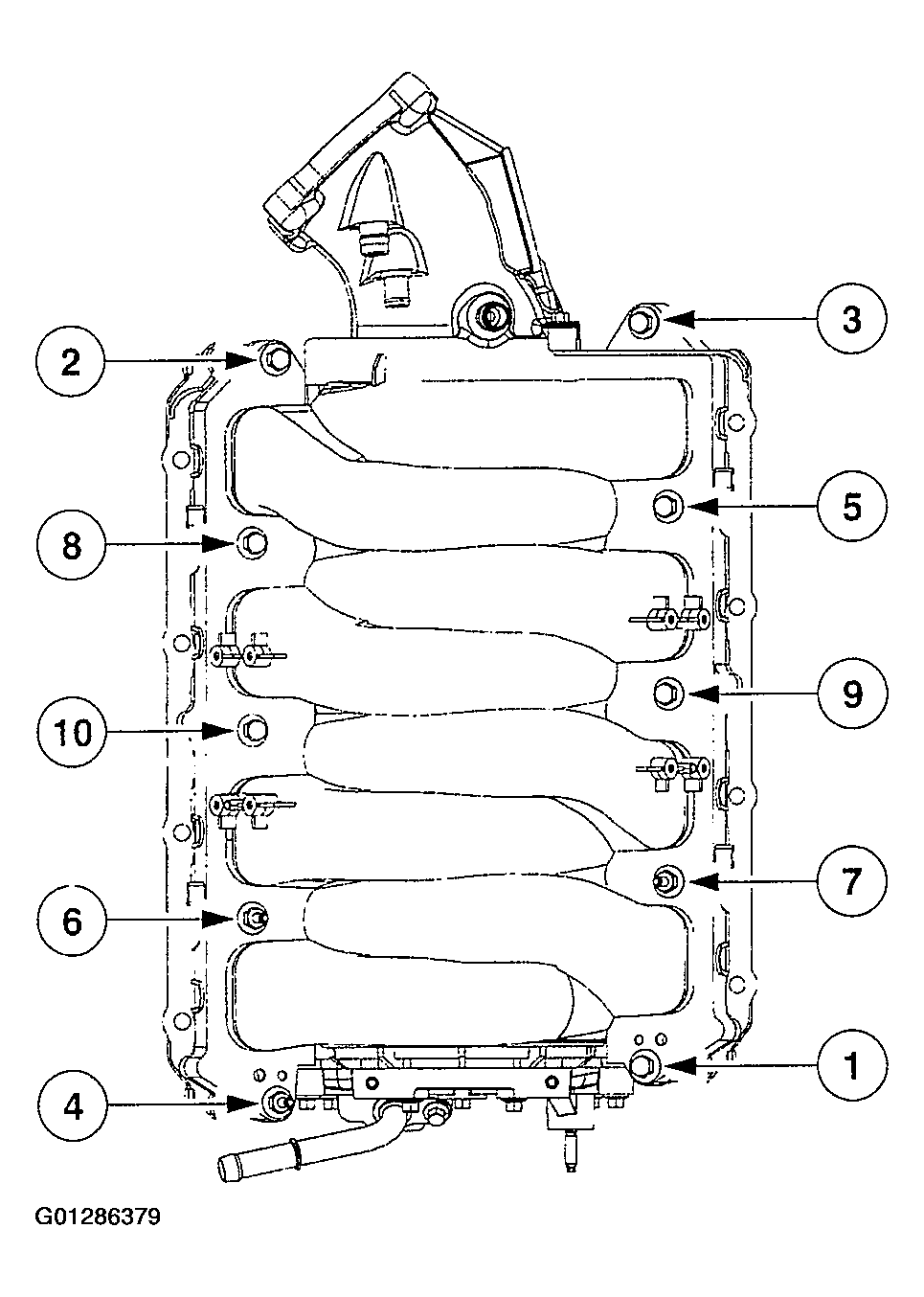 3
2
5
8
9
10
7
6
1
4
G01286379