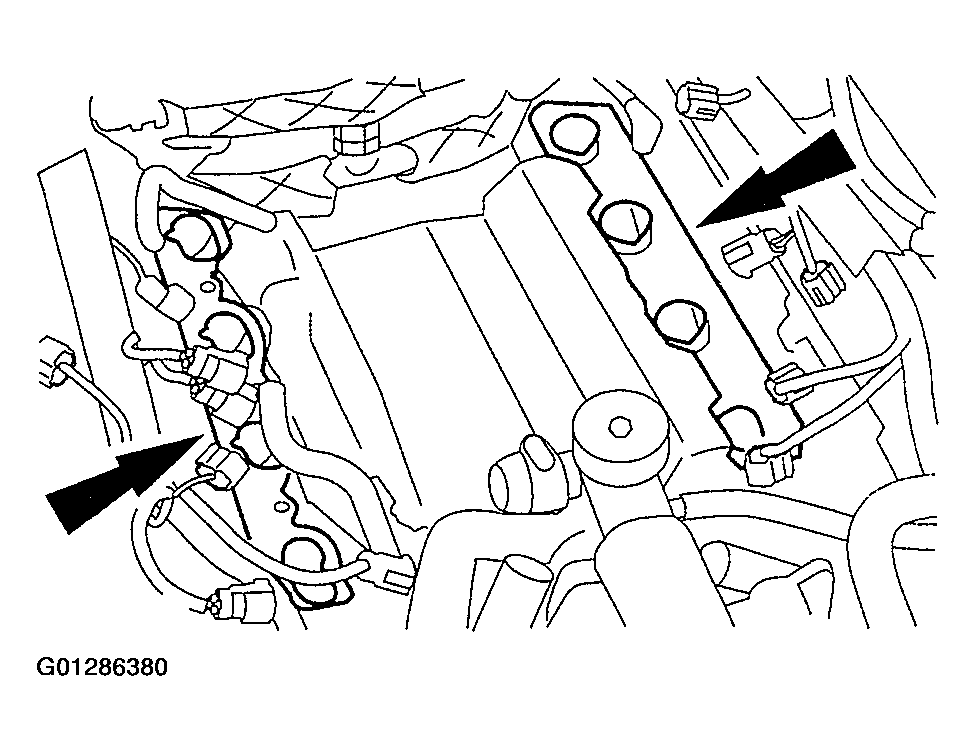 G01286380