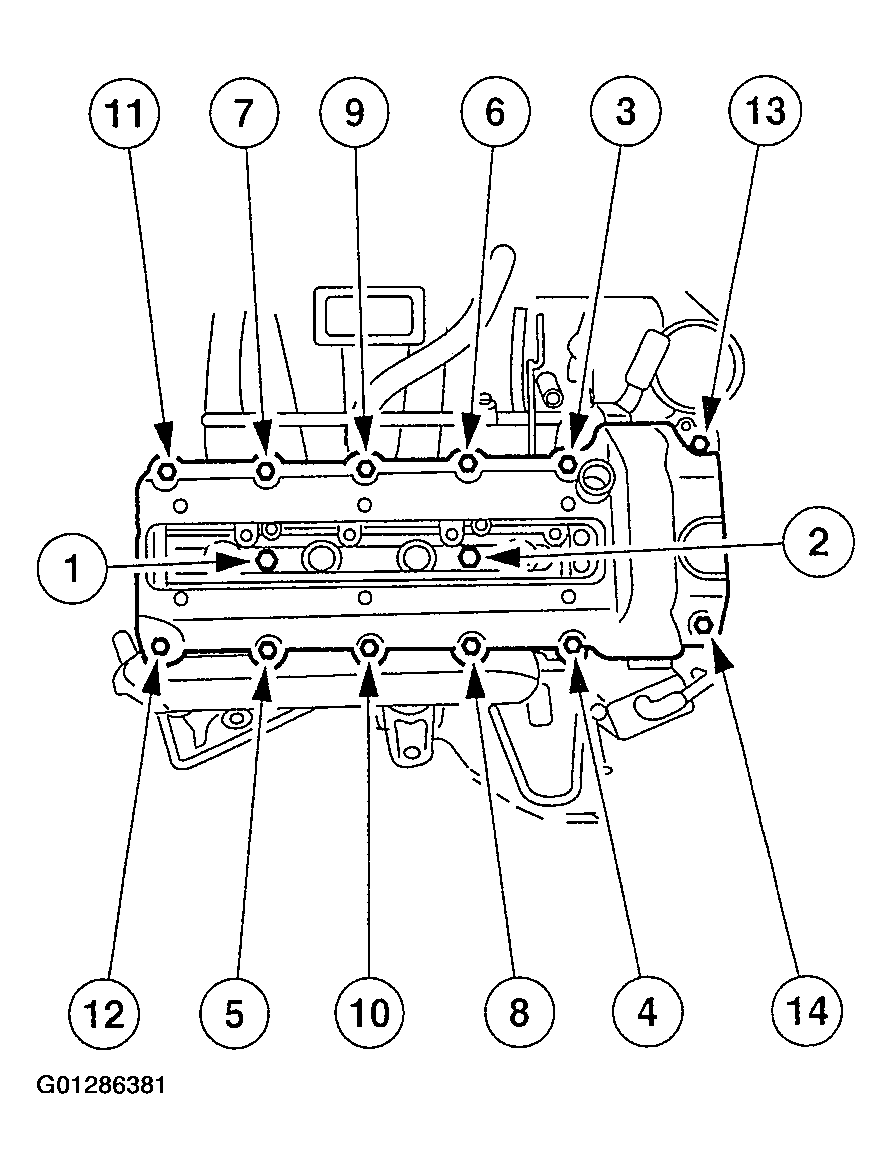 11
7
9
6
3
13
1
2
12
5
10
8
4
14
G01286381