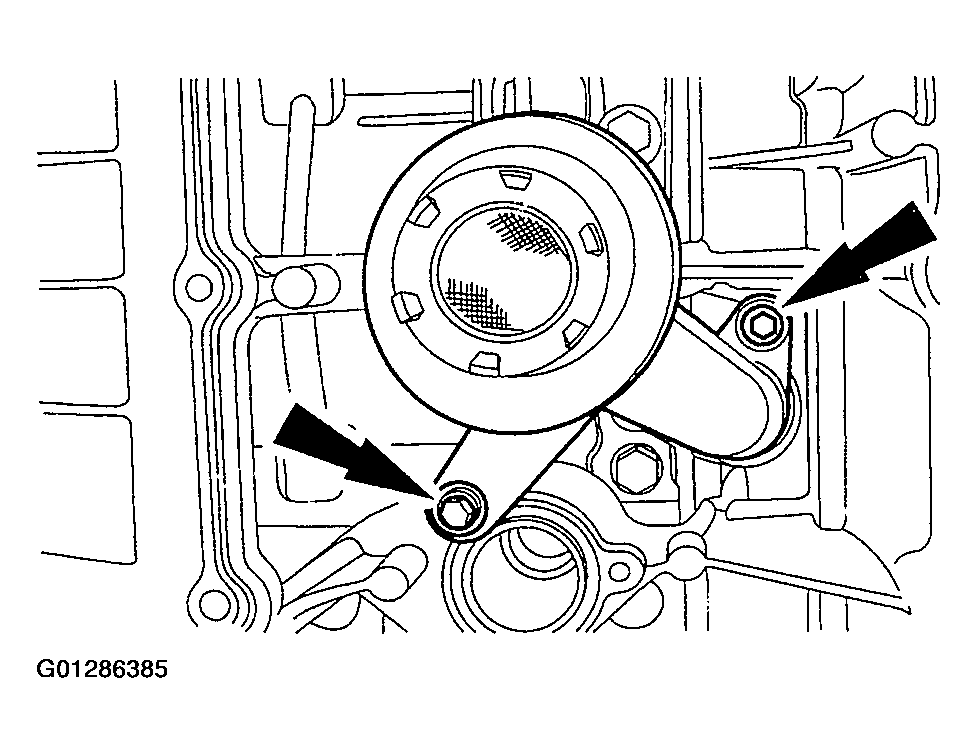 G01286385