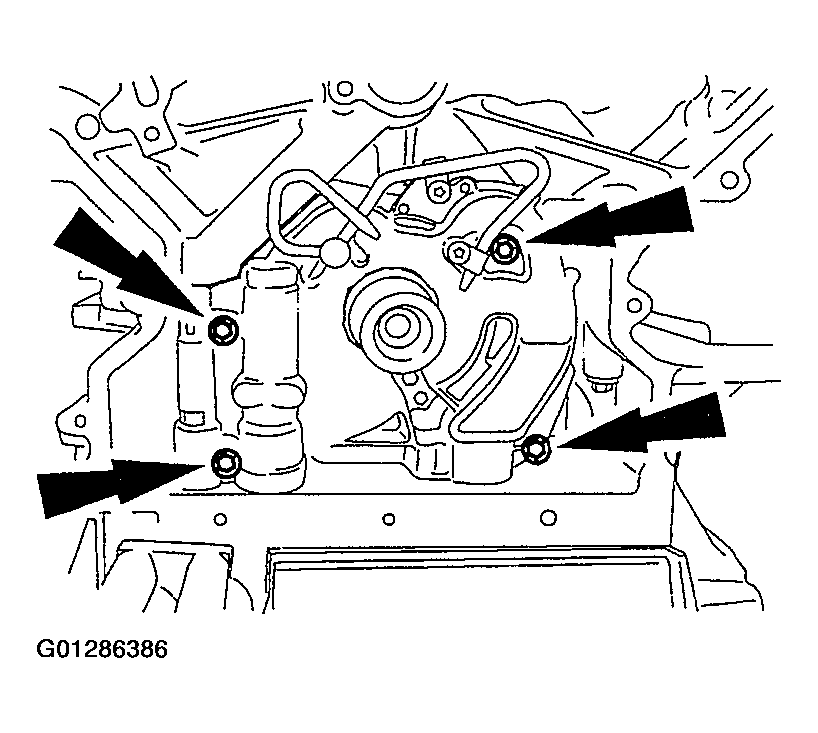 G01286386