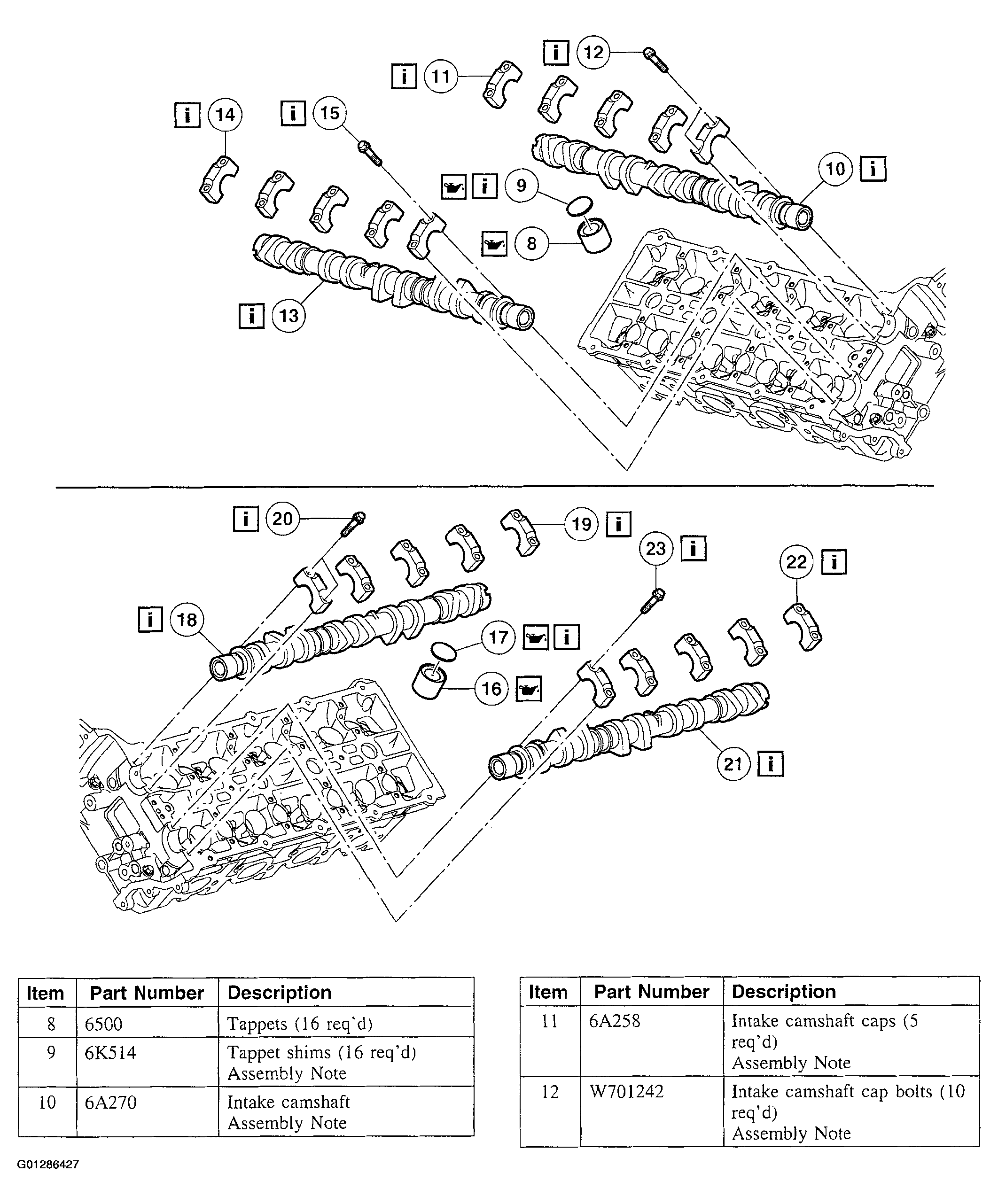 i 12
i 11
i 14
i 15
10 i
i 9
8
i 13

i 20
19 i
23 i
22 i
i 18
17 i
16
21 i

| Item | Part Number | Description |
|---|---|---|
| 8 | 6500 | Tappets (16 req'd) |
| 9 | 6K514 | Tappet shims (16 req'd) Assembly Note |
| 10 | 6A270 | Intake camshaft Assembly Note |

| Item | Part Number | Description |
|---|---|---|
| 11 | 6A258 | Intake camshaft caps (5 req'd) Assembly Note |
| 12 | W701242 | Intake camshaft cap bolts (10 req'd) Assembly Note |

G01286427