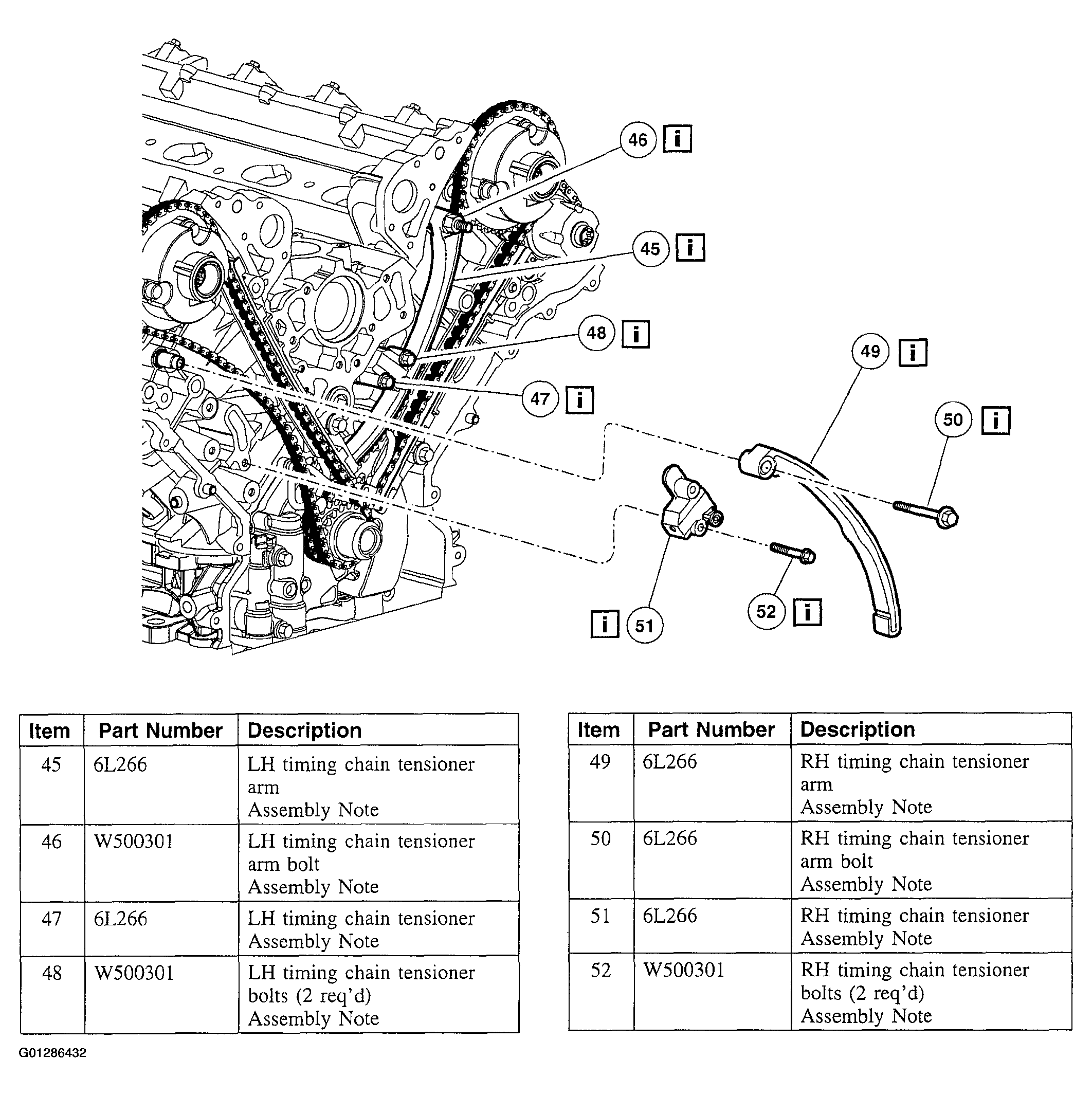 46 i
45 i
48 i
49 i
47 i
50 i
i 51
52 i

| Item | Part Number | Description |
|---|---|---|
| 45 | 6L266 | LH timing chain tensioner arm Assembly Note |
| 46 | W500301 | LH timing chain tensioner arm bolt Assembly Note |
| 47 | 6L266 | LH timing chain tensioner Assembly Note |
| 48 | W500301 | LH timing chain tensioner bolts (2 req'd) Assembly Note |

| Item | Part Number | Description |
|---|---|---|
| 49 | 6L266 | RH timing chain tensioner arm Assembly Note |
| 50 | 6L266 | RH timing chain tensioner arm bolt Assembly Note |
| 51 | 6L266 | RH timing chain tensioner Assembly Note |
| 52 | W500301 | RH timing chain tensioner bolts (2 req'd) Assembly Note |

G01286432