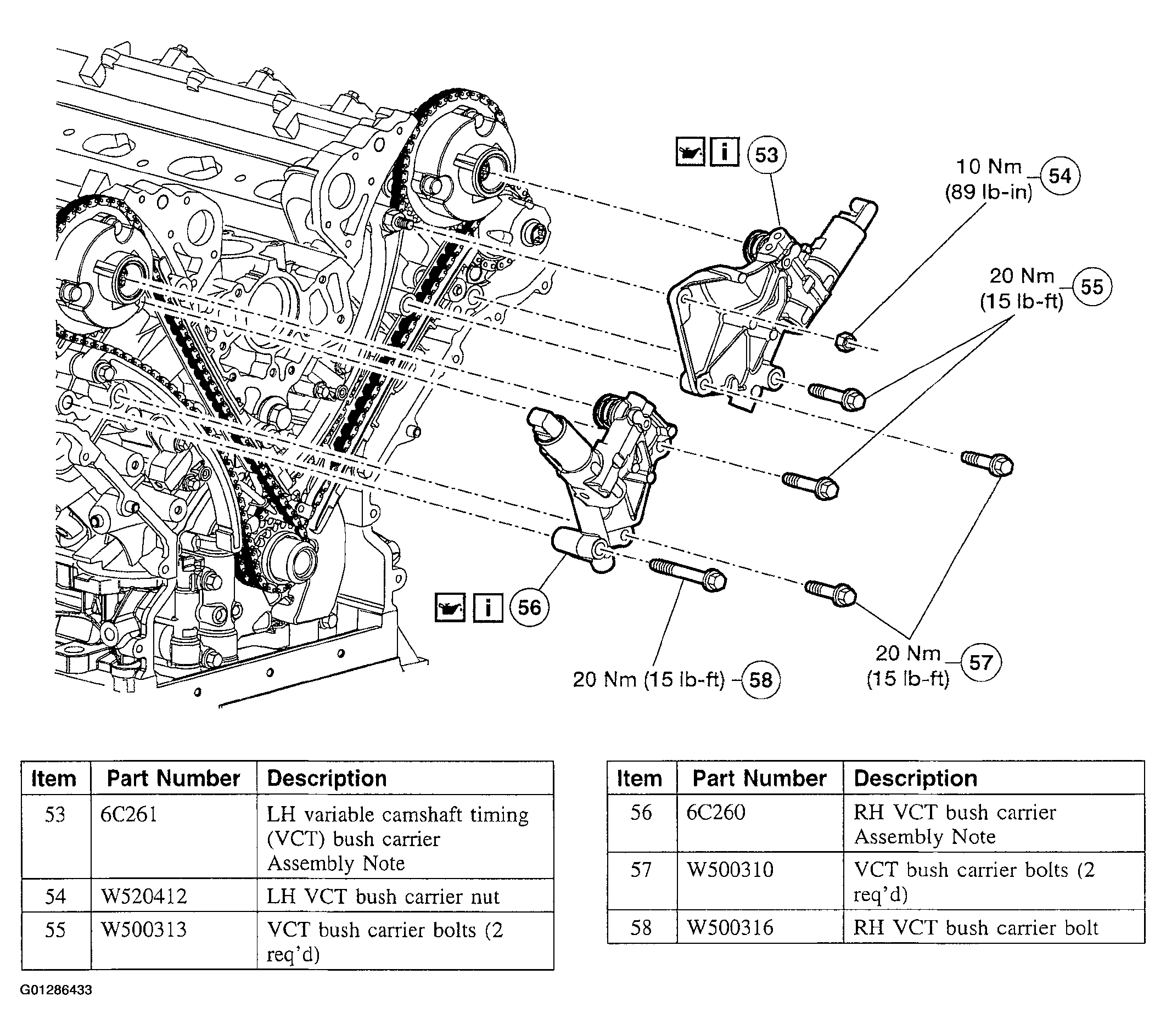 i 53

10 Nm (89 lb-in) 54

20 Nm (15 lb-ft) 55

i 56

20 Nm (15 lb-ft) 58

20 Nm (15 lb-ft) 57

| Item | Part Number | Description |
|---|---|---|
| 53 | 6C261 | LH variable camshaft timing (VCT) bush carrier Assembly Note |
| 54 | W520412 | LH VCT bush carrier nut |
| 55 | W500313 | VCT bush carrier bolts (2 req'd) |

| Item | Part Number | Description |
|---|---|---|
| 56 | 6C260 | RH VCT bush carrier Assembly Note |
| 57 | W500310 | VCT bush carrier bolts (2 req'd) |
| 58 | W500316 | RH VCT bush carrier bolt |

G01286433