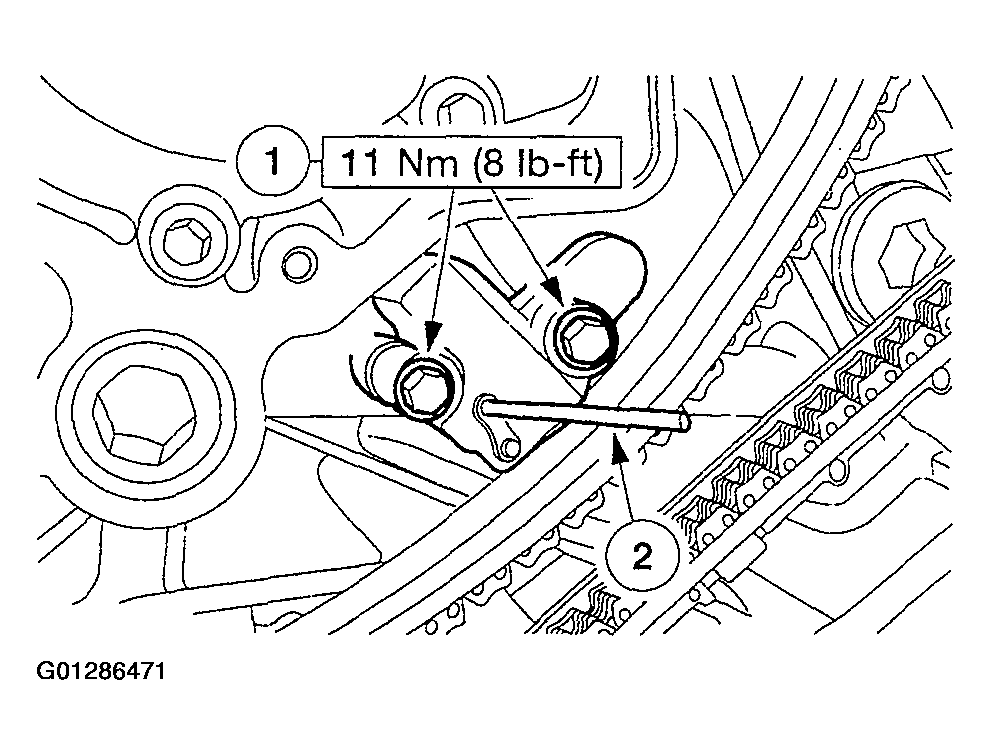 1
11 Nm (8 lb-ft)
2
G01286471