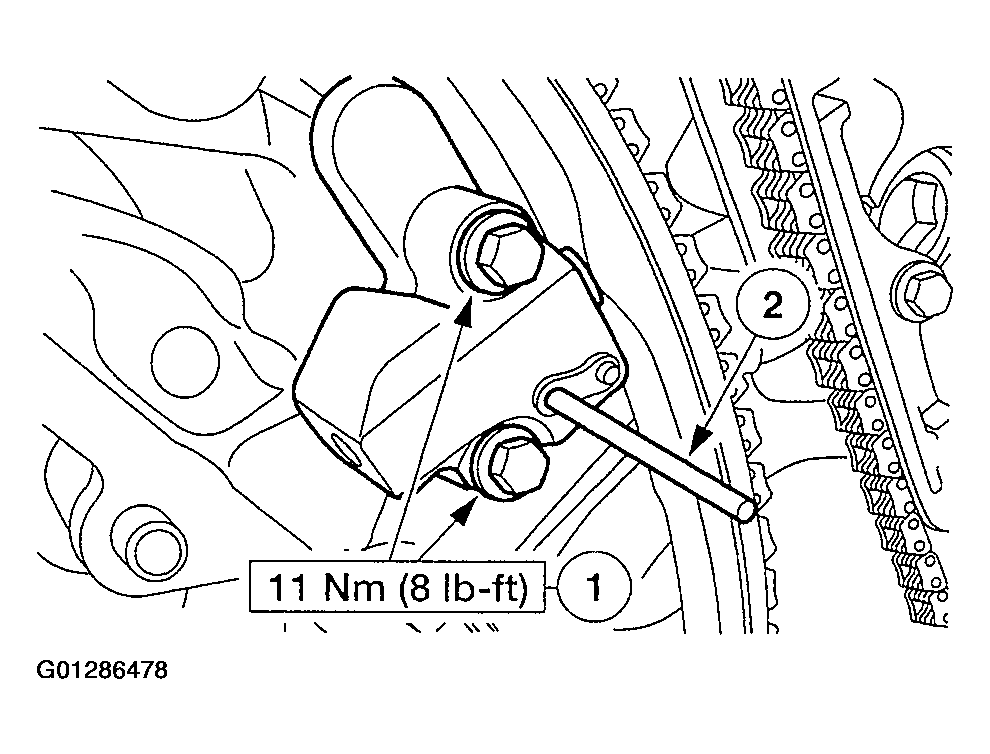 2

11 Nm (8 lb-ft)

1

G01286478