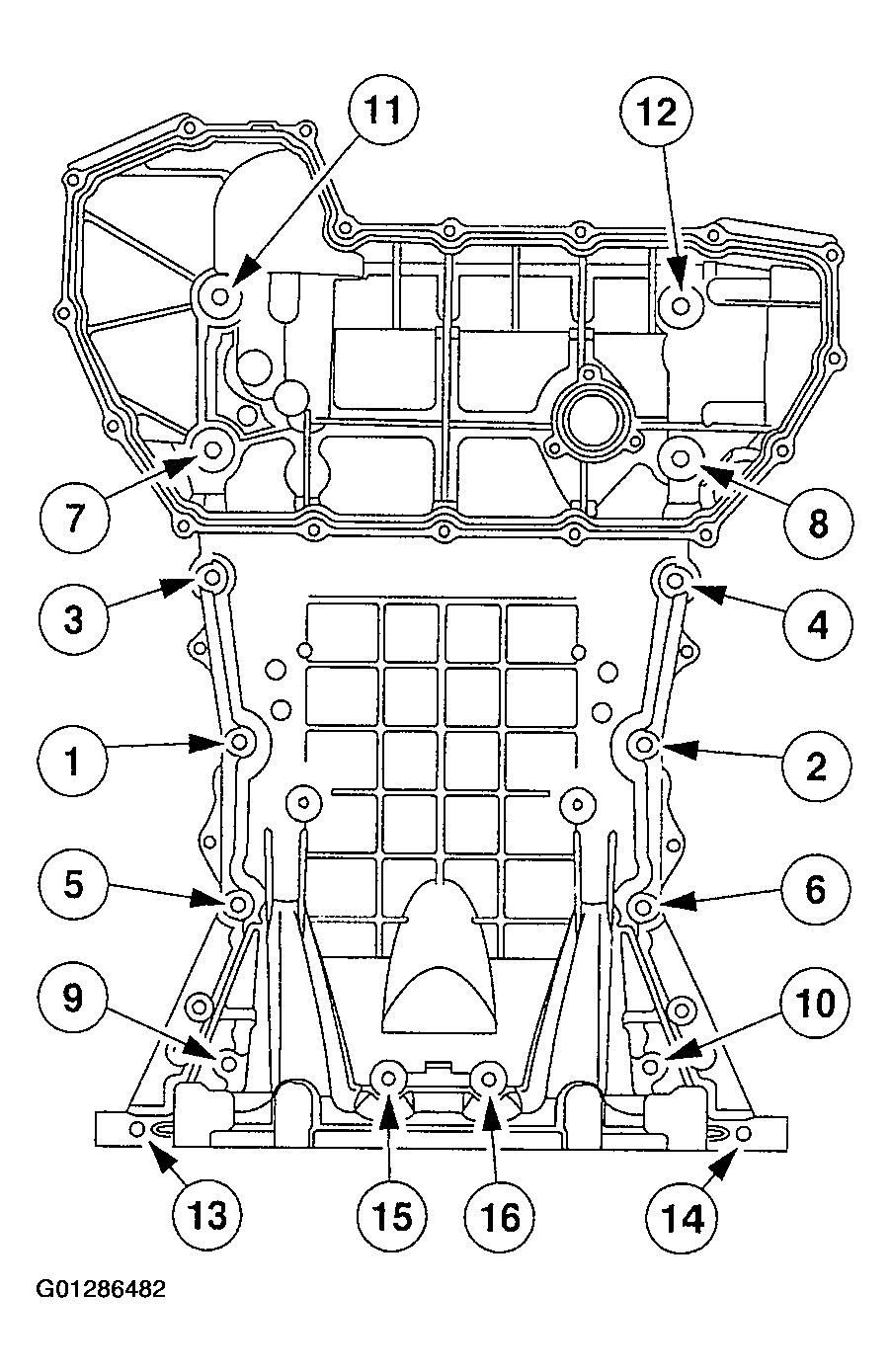 11
12
7
8
3
4
1
2
5
6
9
10
13
15
16
14
G01286482