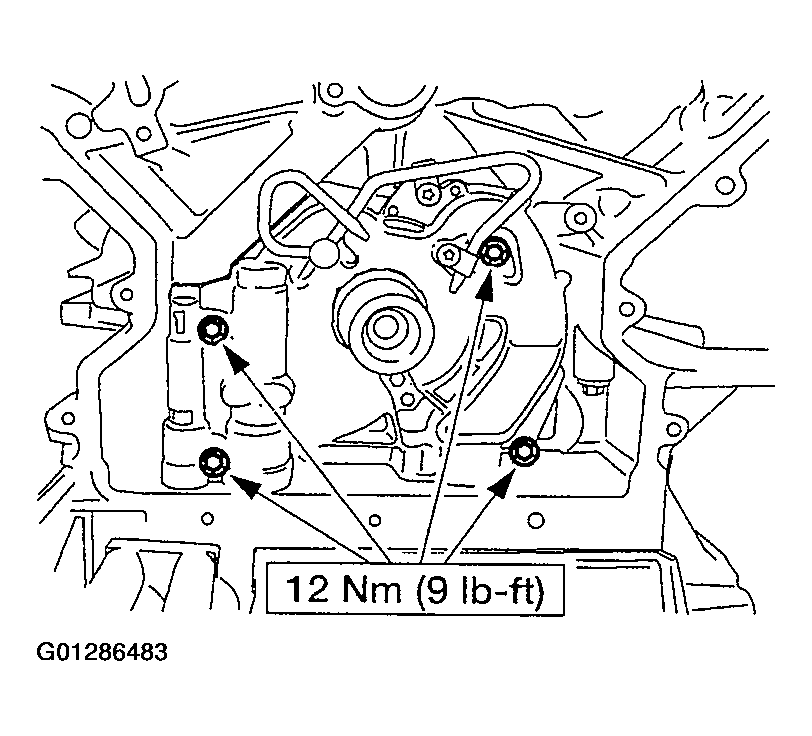 12 Nm (9 lb-ft)

G01286483