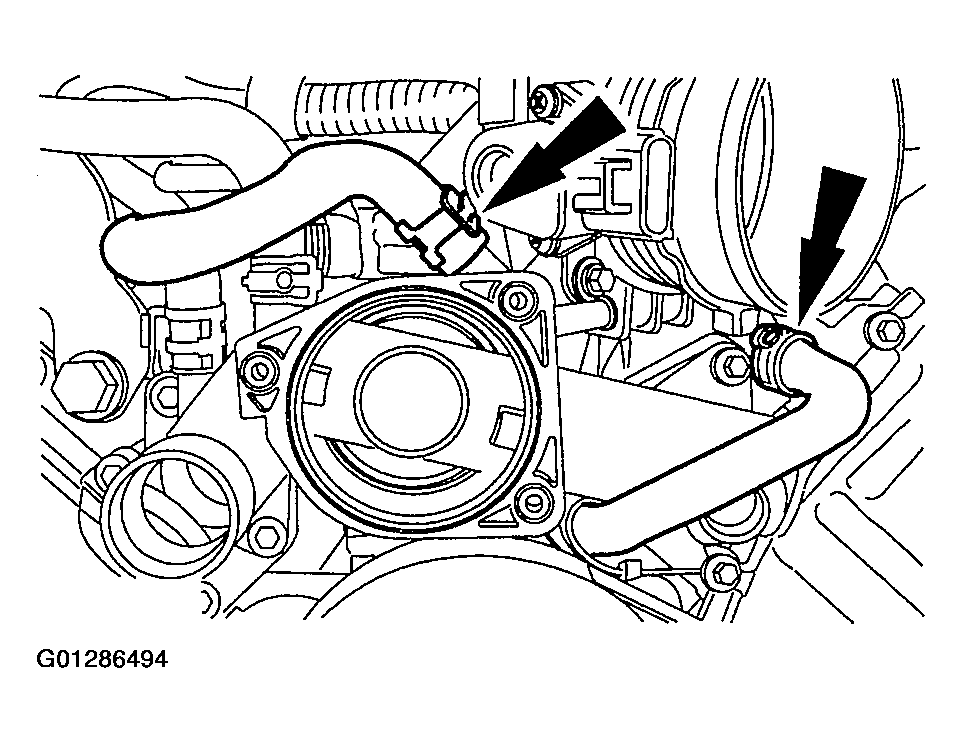 G01286494