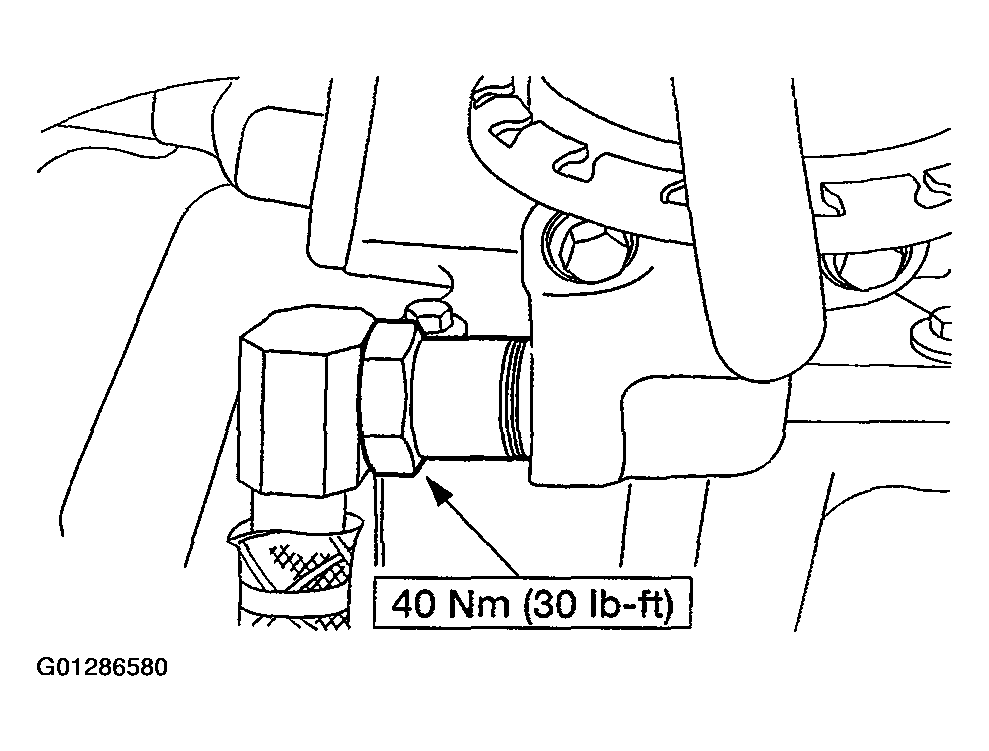 40 Nm (30 lb-ft)

G01286580