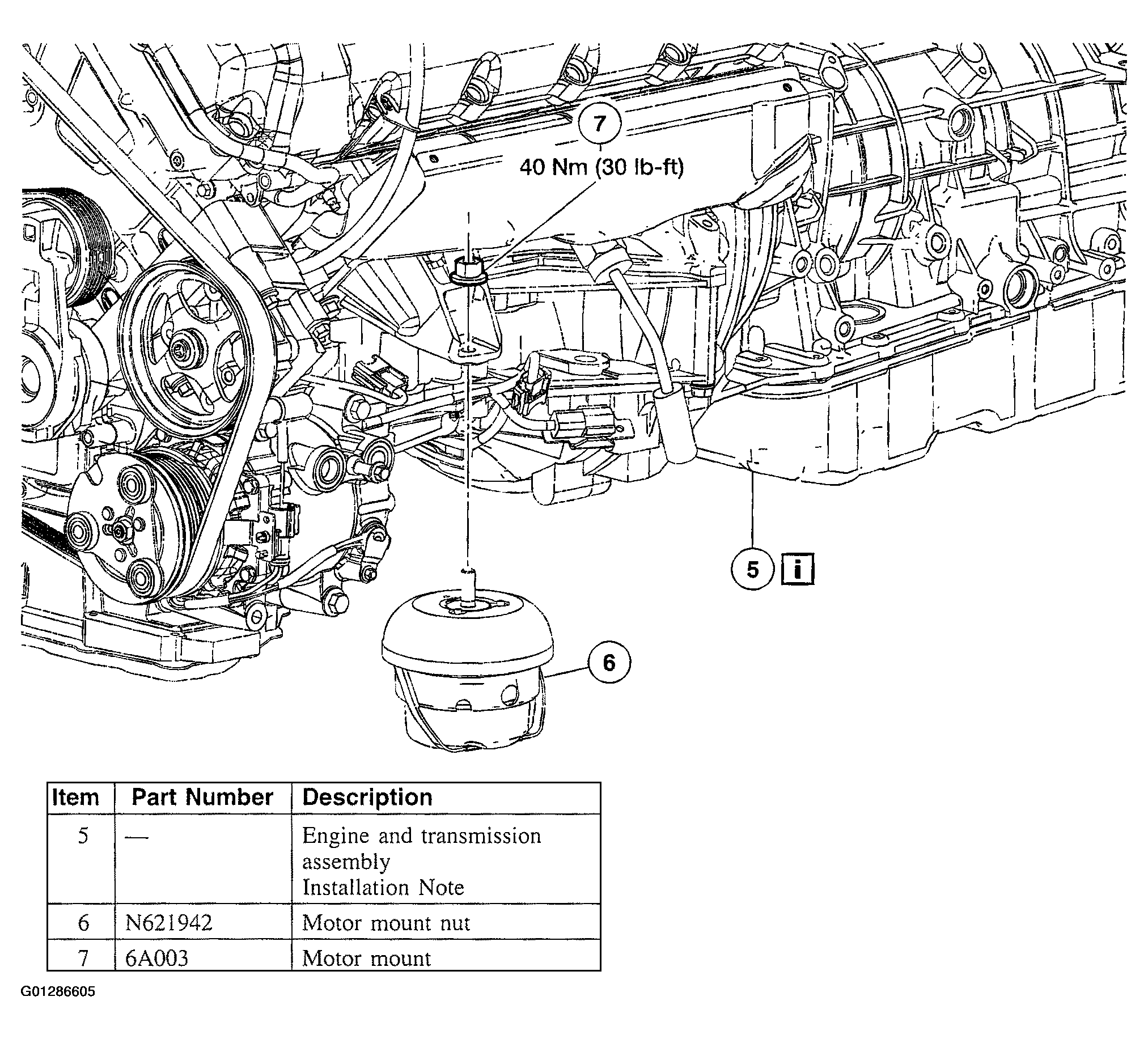 7
40 Nm (30 lb-ft)

5 i

6

| Item | Part Number | Description |
|---|---|---|
| 5 | — | Engine and transmission assembly Installation Note |
| 6 | N621942 | Motor mount nut |
| 7 | 6A003 | Motor mount |

G01286605