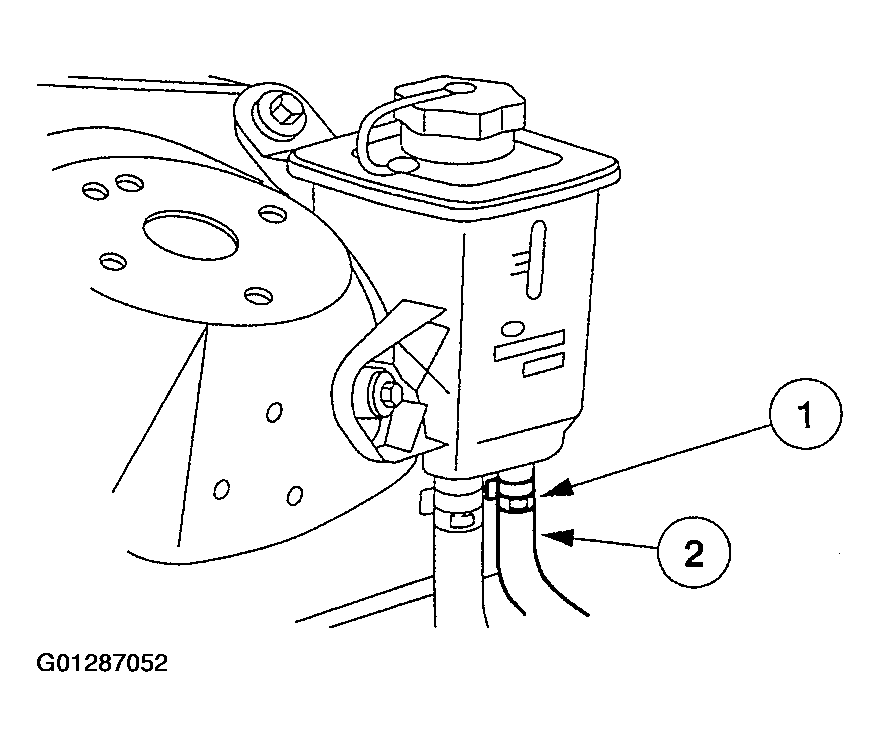 1
2
G01287052