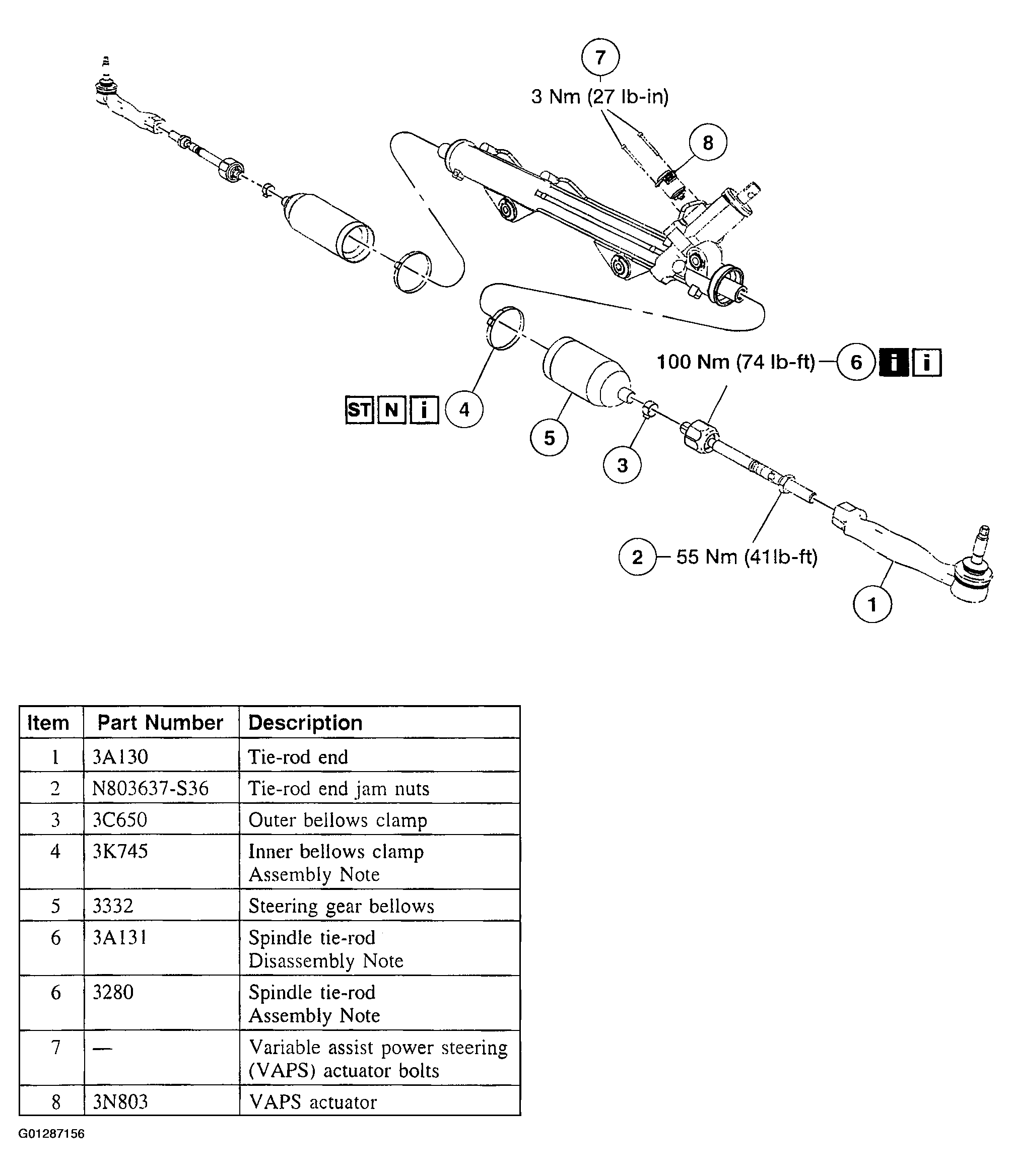 7
3 Nm (27 lb-in)

8

100 Nm (74 lb-ft) 6 i i

ST N i 4

5

3

2 55 Nm (41lb-ft)

1

| Item | Part Number | Description |
|---|---|---|
| 1 | 3A130 | Tie-rod end |
| 2 | N803637-S36 | Tie-rod end jam nuts |
| 3 | 3C650 | Outer bellows clamp |
| 4 | 3K745 | Inner bellows clamp Assembly Note |
| 5 | 3332 | Steering gear bellows |
| 6 | 3A131 | Spindle tie-rod Disassembly Note |
| 6 | 3280 | Spindle tie-rod Assembly Note |
| 7 | — | Variable assist power steering (VAPS) actuator bolts |
| 8 | 3N803 | VAPS actuator |

G01287156