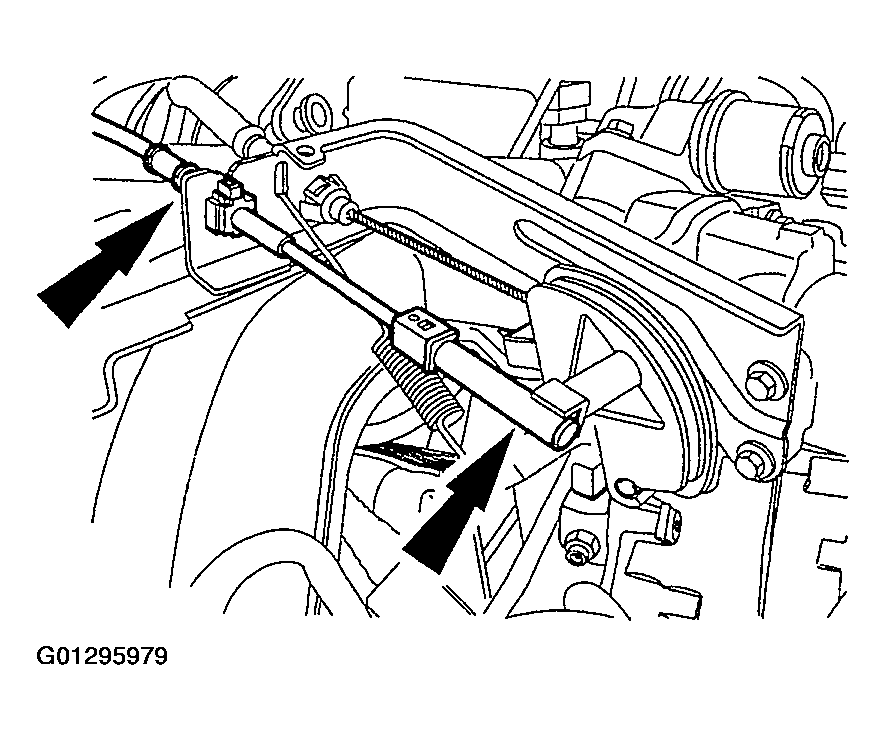 G01295979