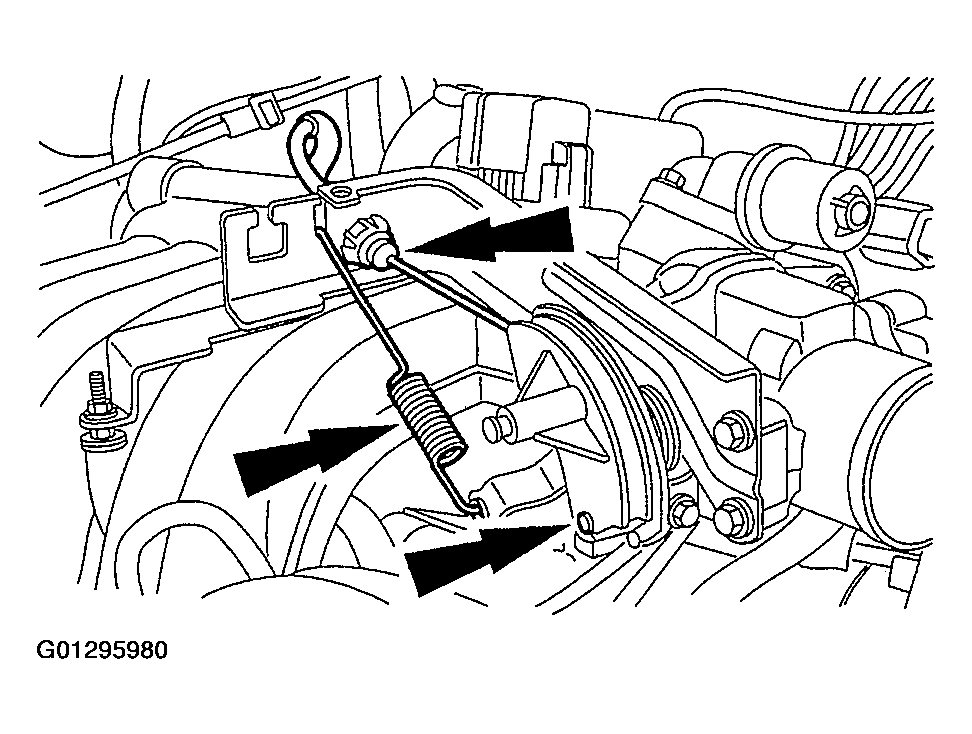 G01295980