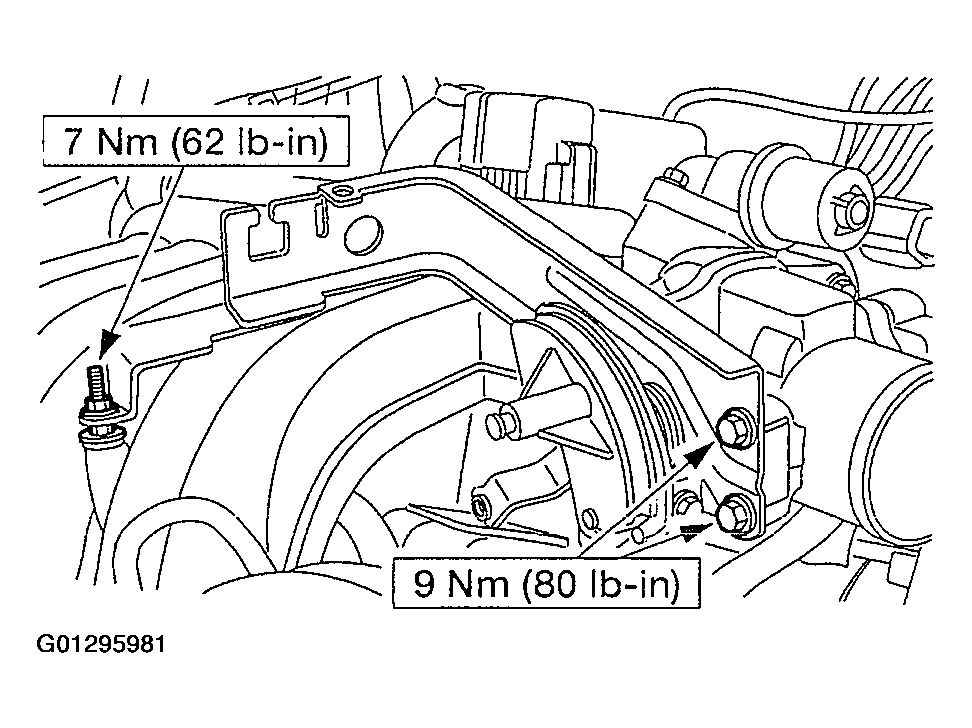 7 Nm (62 lb-in)

9 Nm (80 lb-in)

G01295981