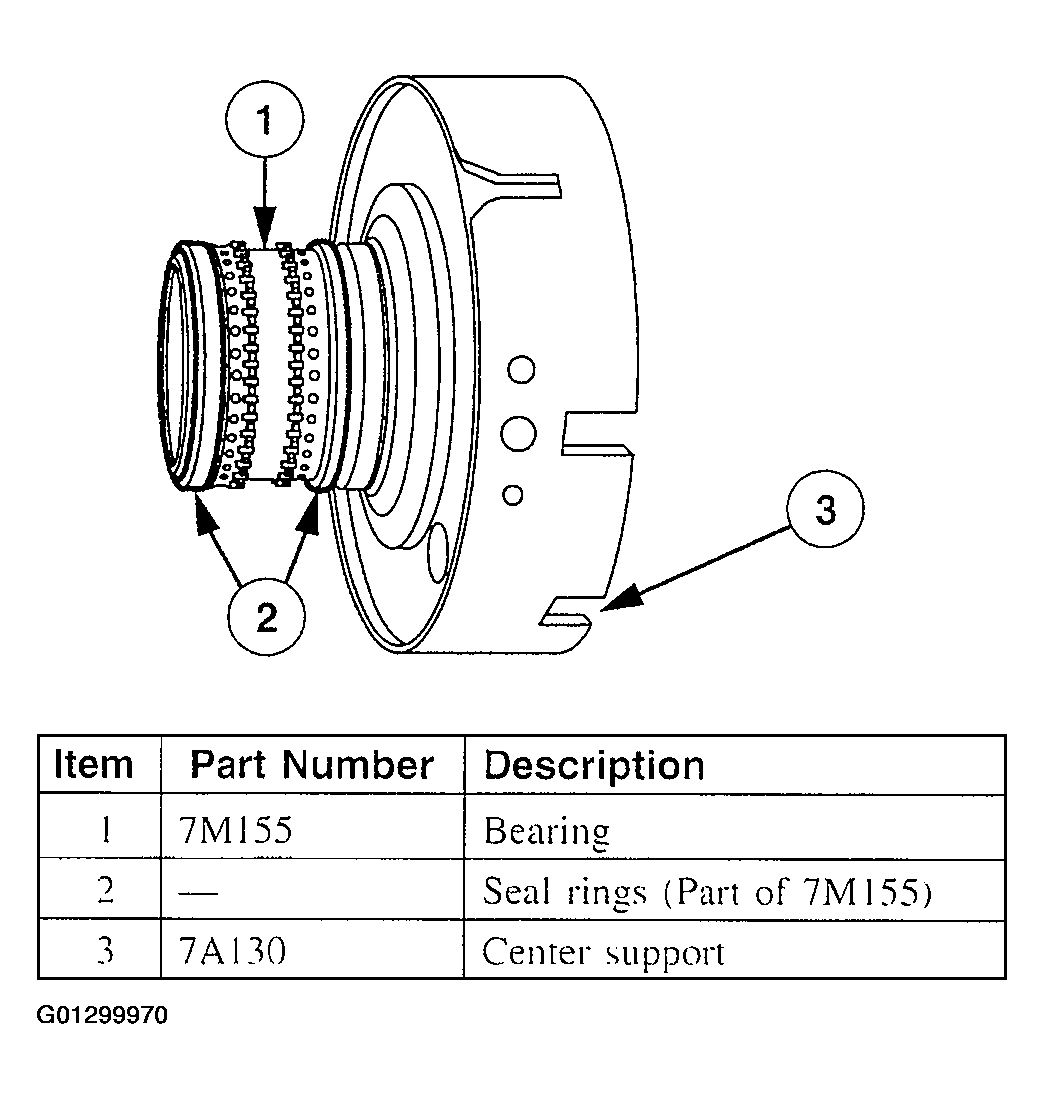 1

2

3

| Item | Part Number | Description |
|---|---|---|
| 1 | 7M155 | Bearing |
| 2 | — | Seal rings (Part of 7M155) |
| 3 | 7A130 | Center support |

G01299970