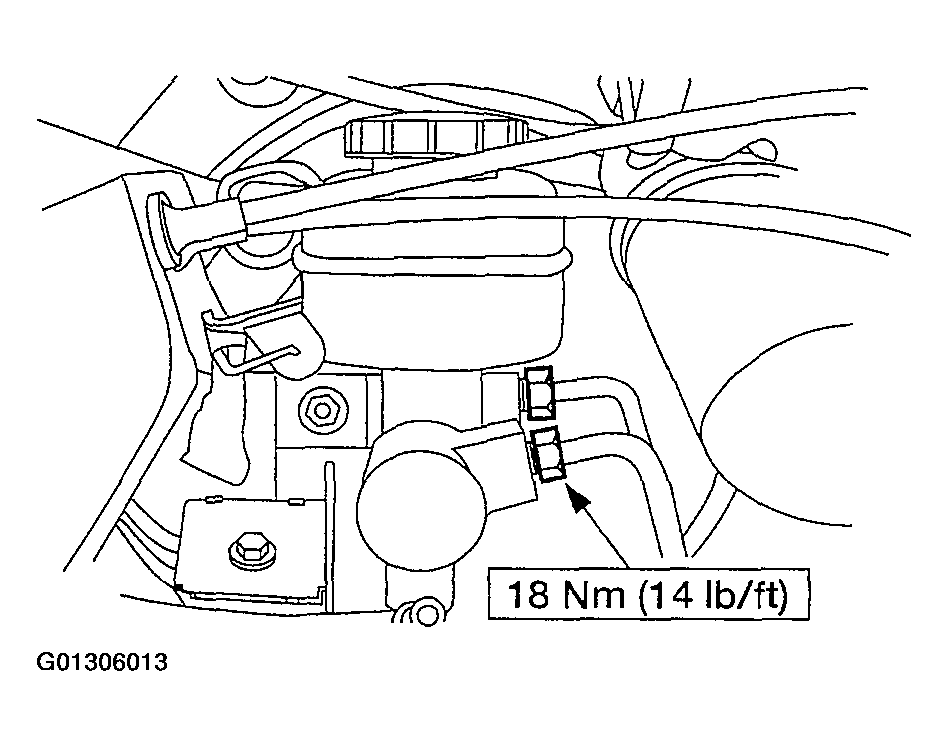 18 Nm (14 lb/ft)

G01306013