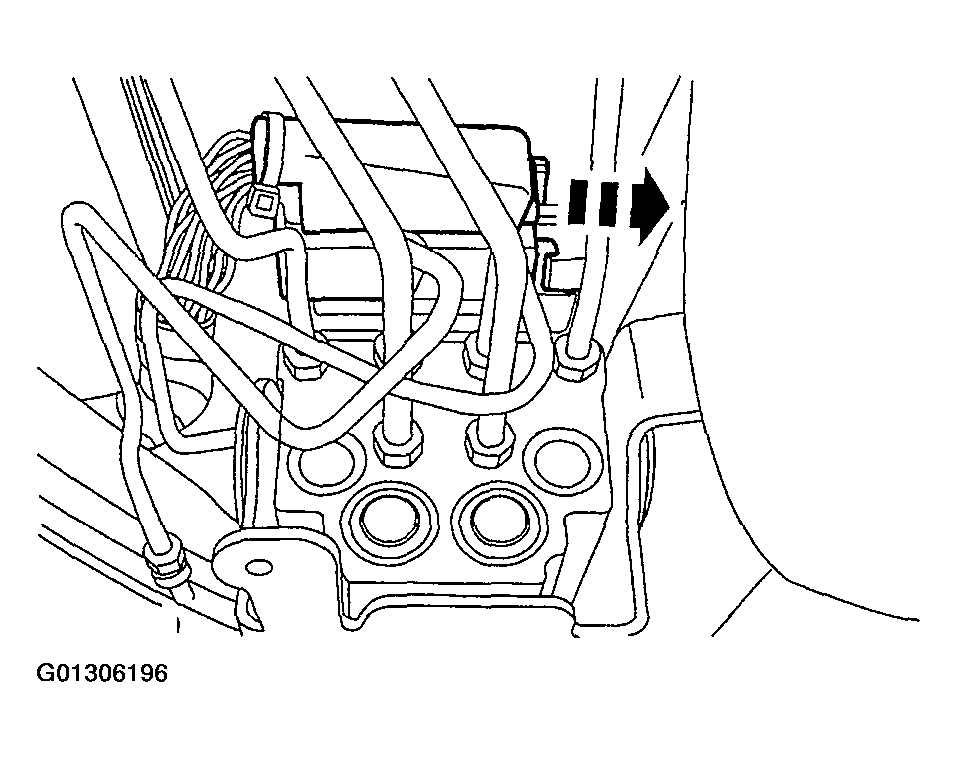 G01306196