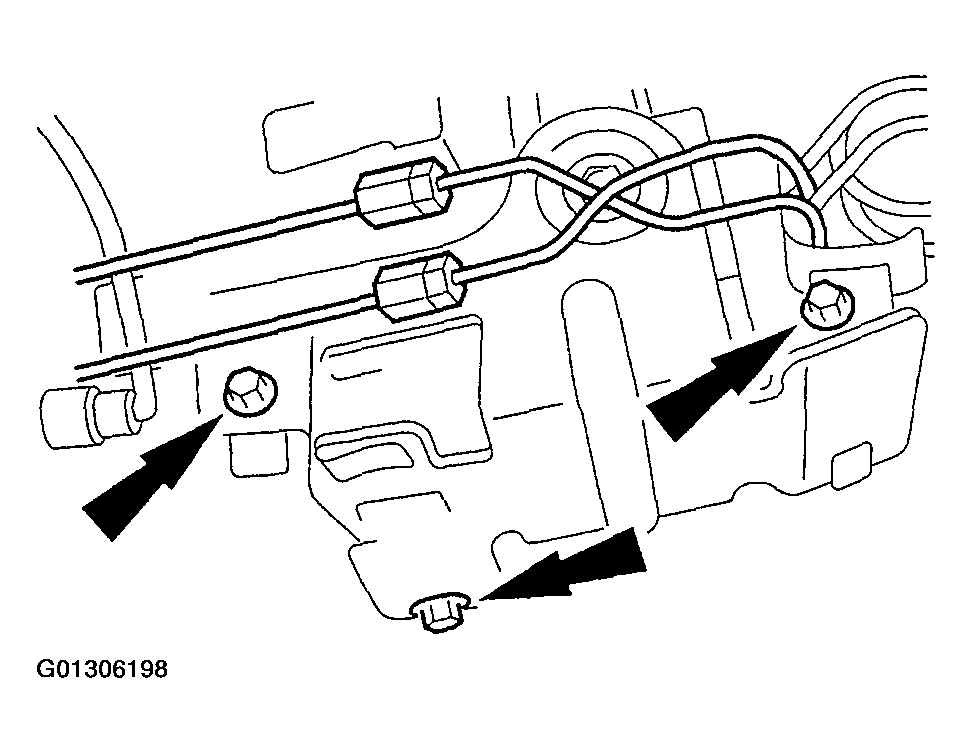 G01306198