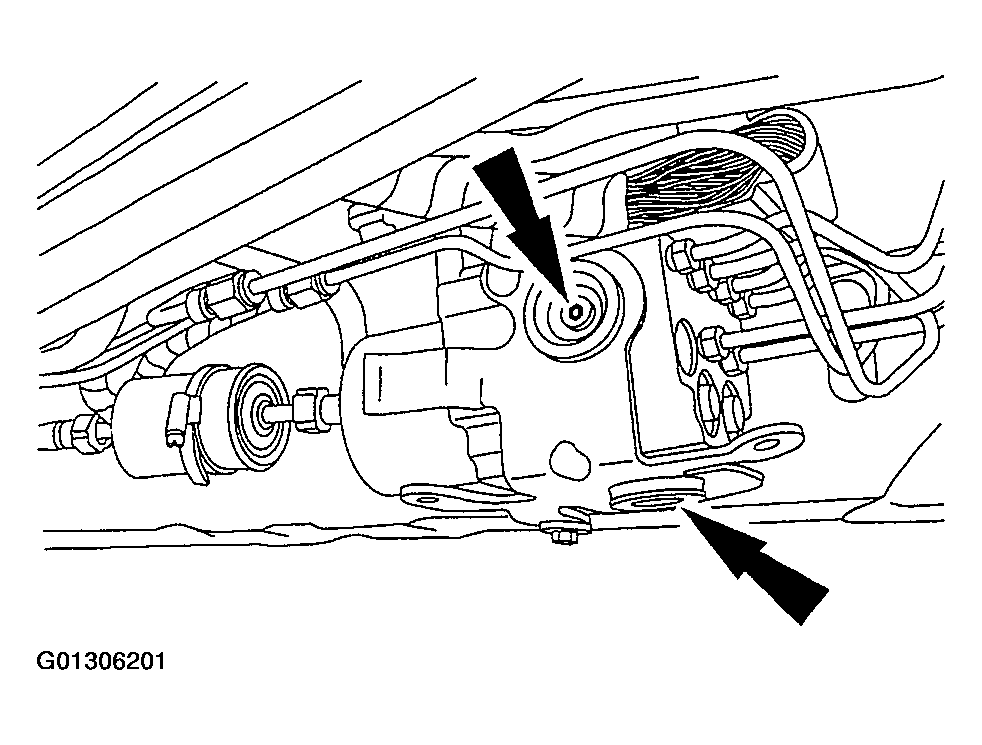 G01306201