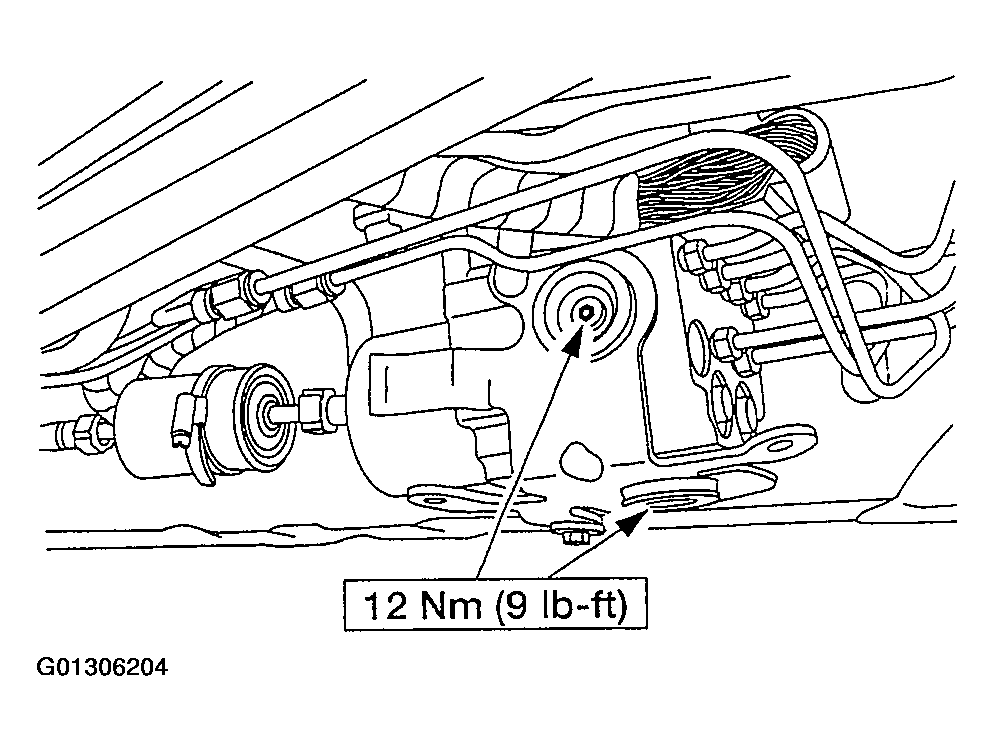 12 Nm (9 lb-ft)

G01306204