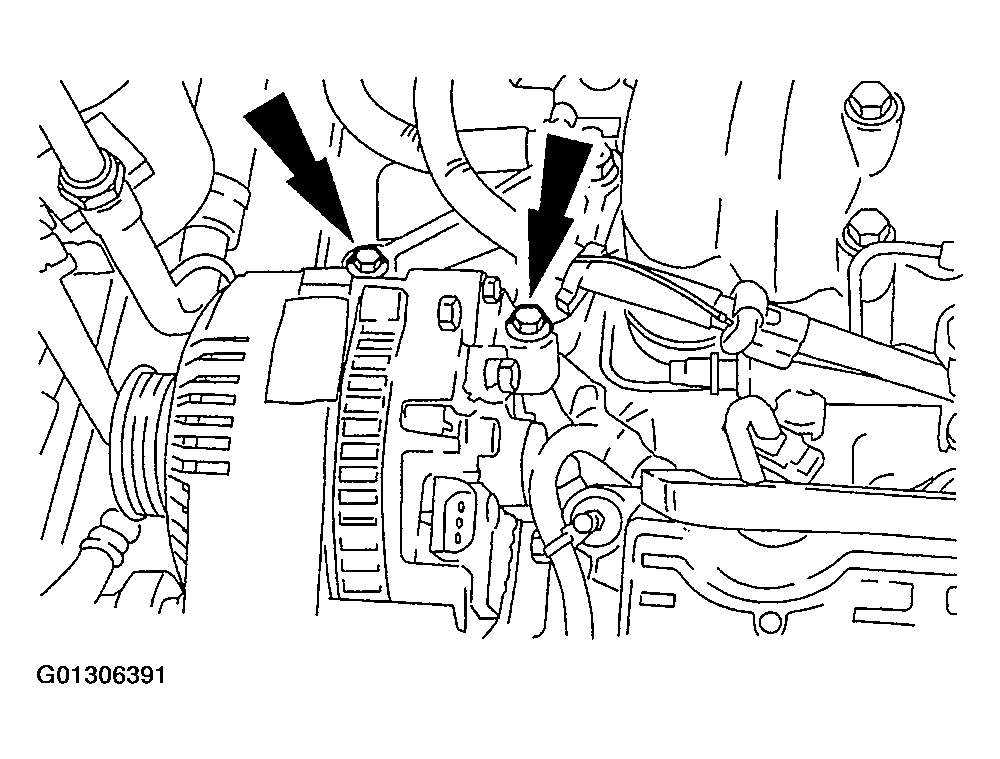 G01306391