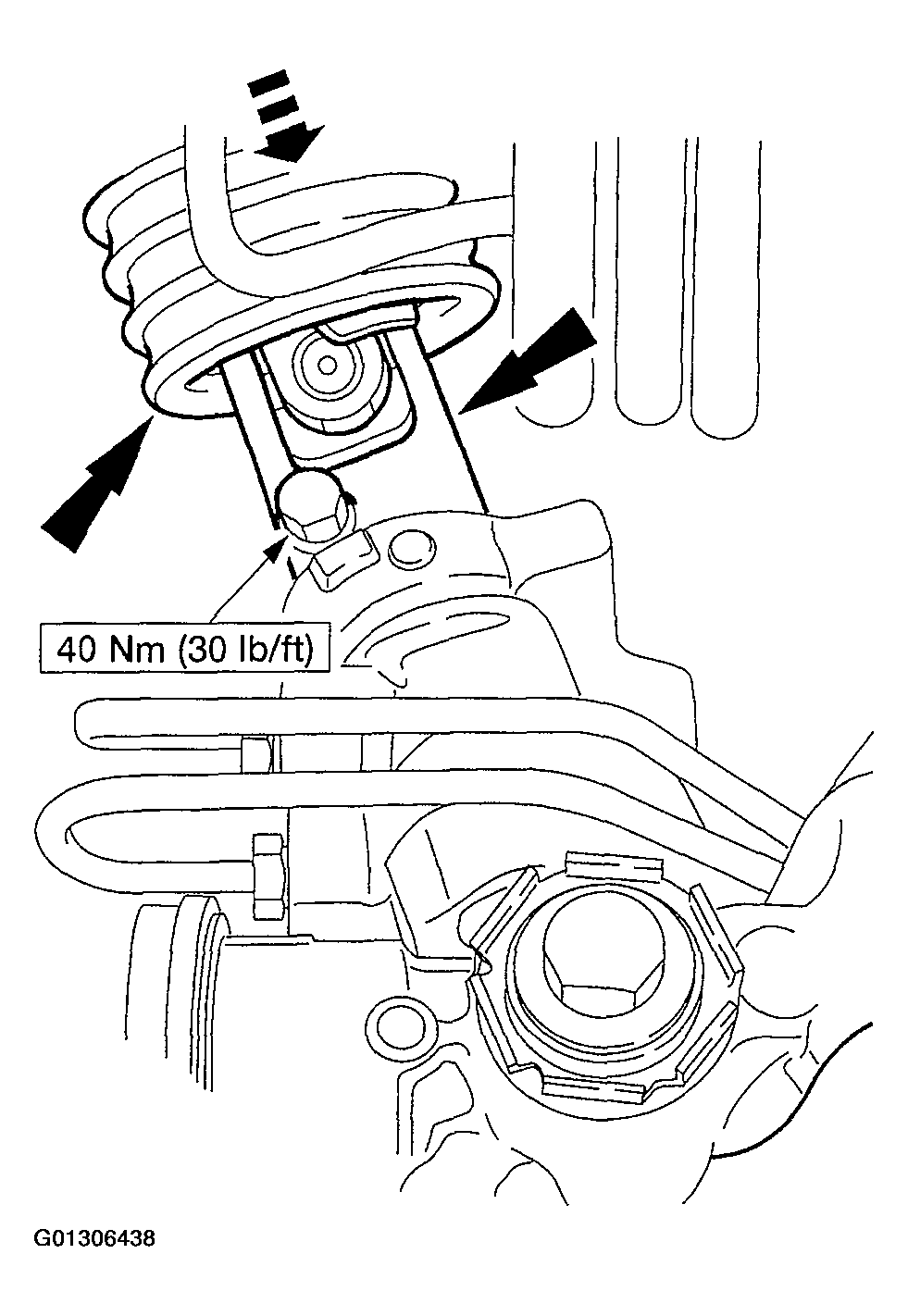 40 Nm (30 lb/ft)

G01306438