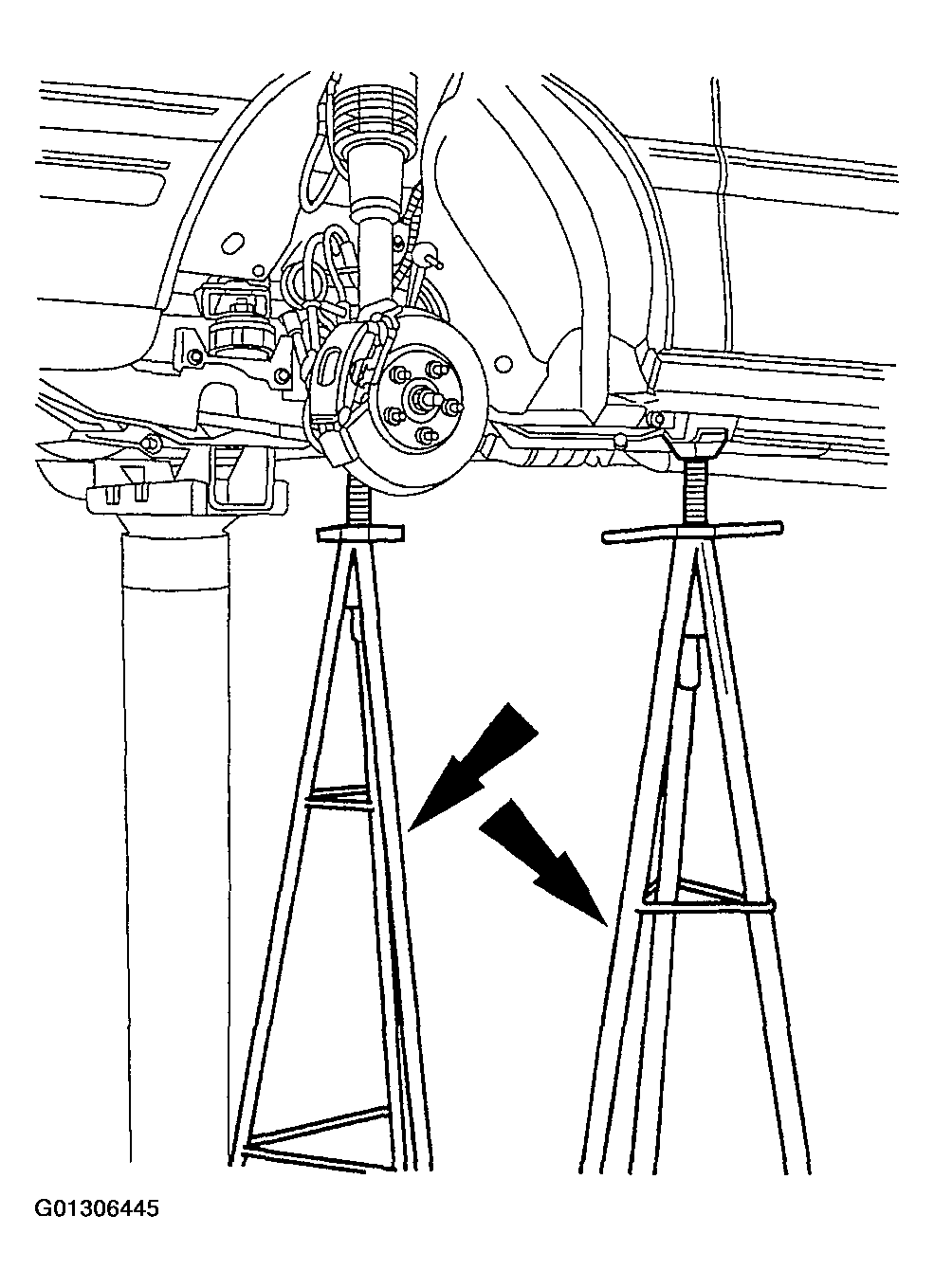 G01306445