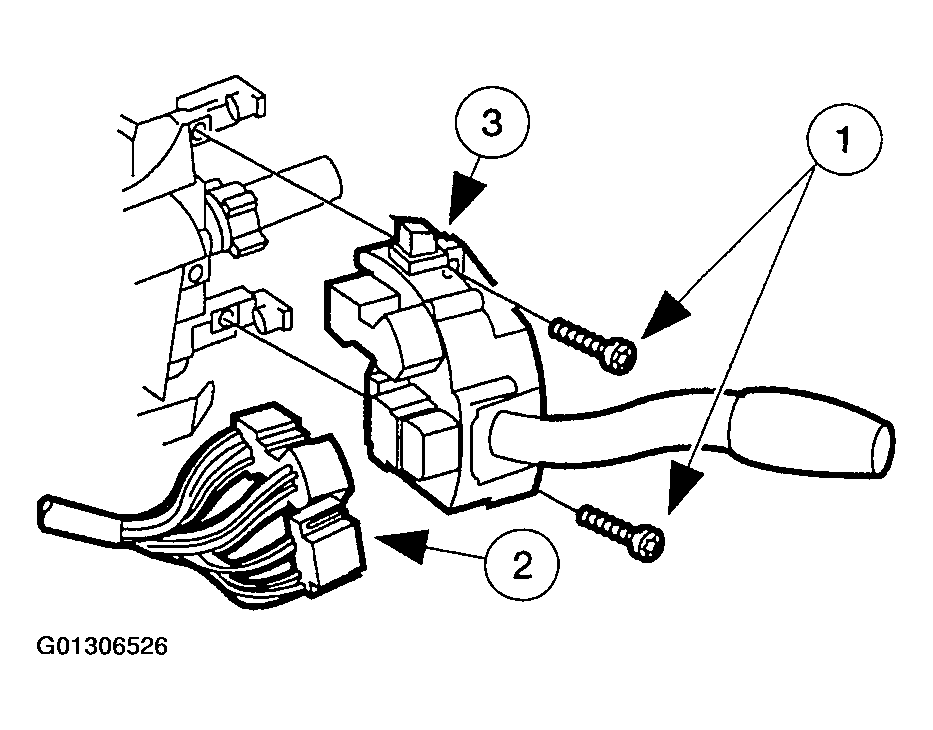 3
1
2
G01306526