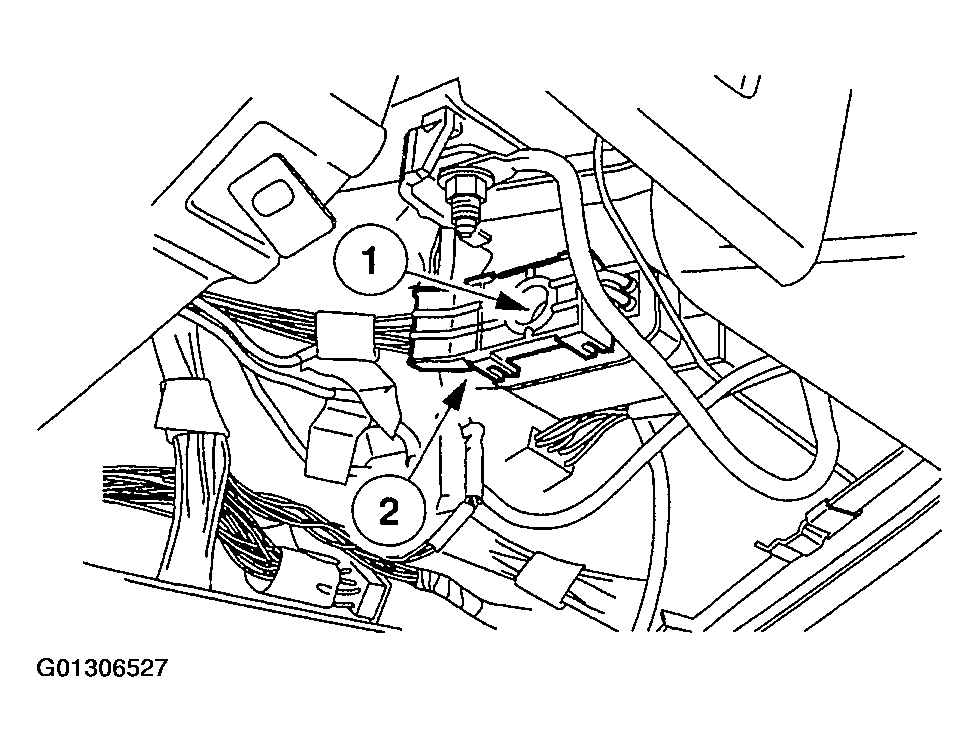 1

2

G01306527