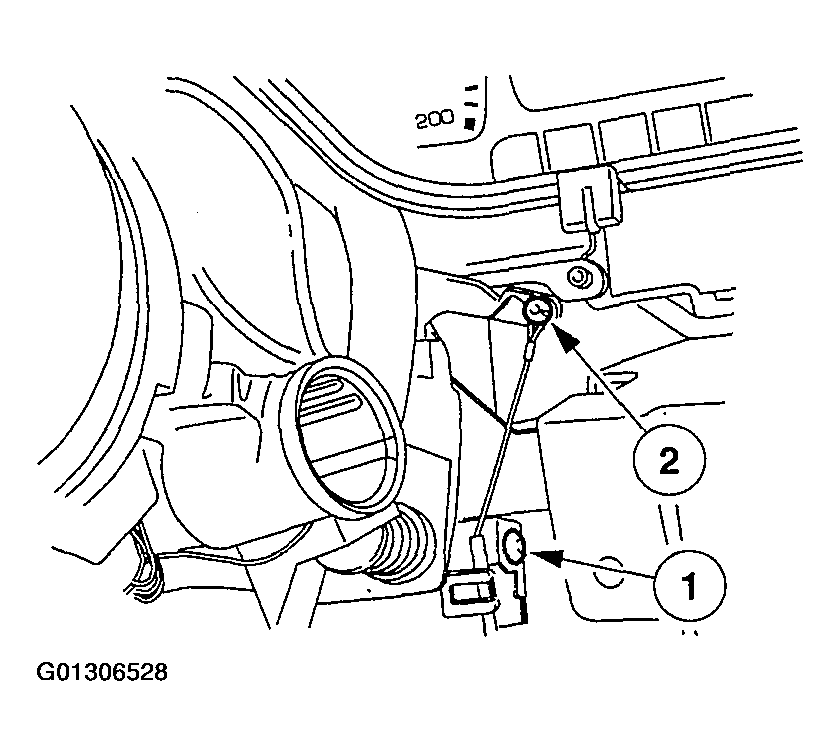 200

2

1

G01306528