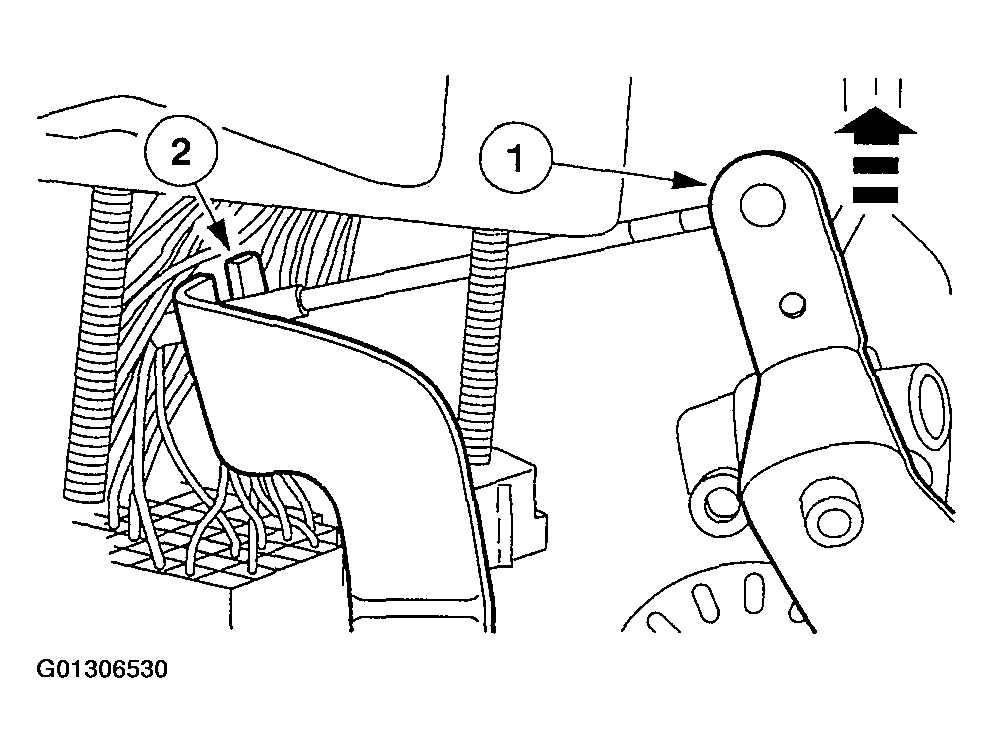 2
1
G01306530