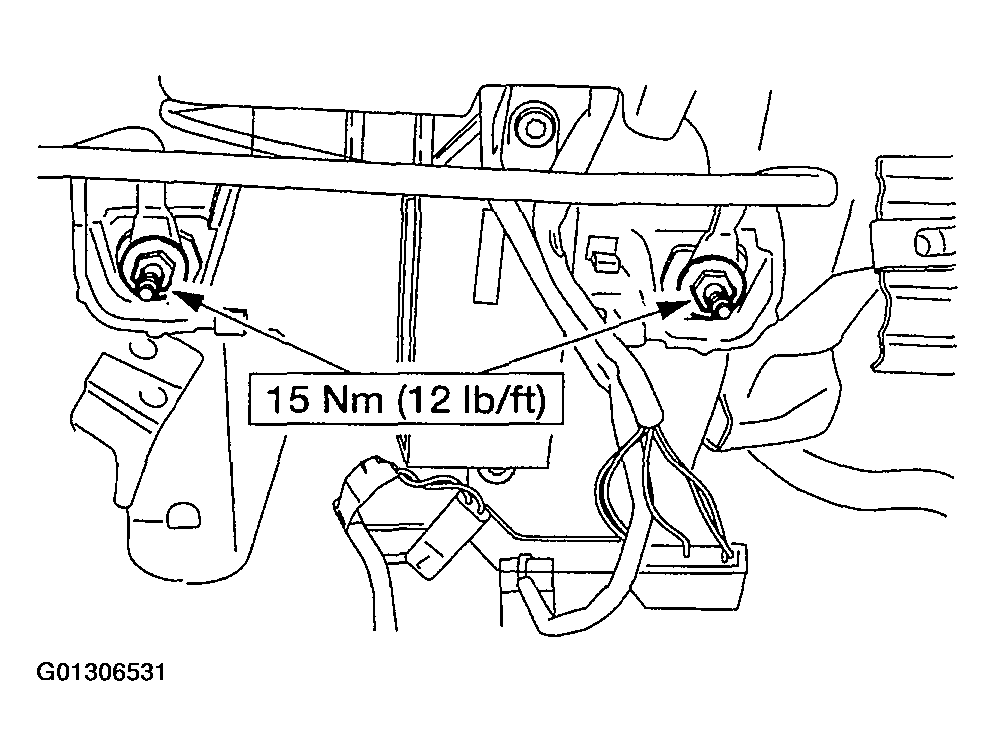 15 Nm (12 lb/ft)

G01306531