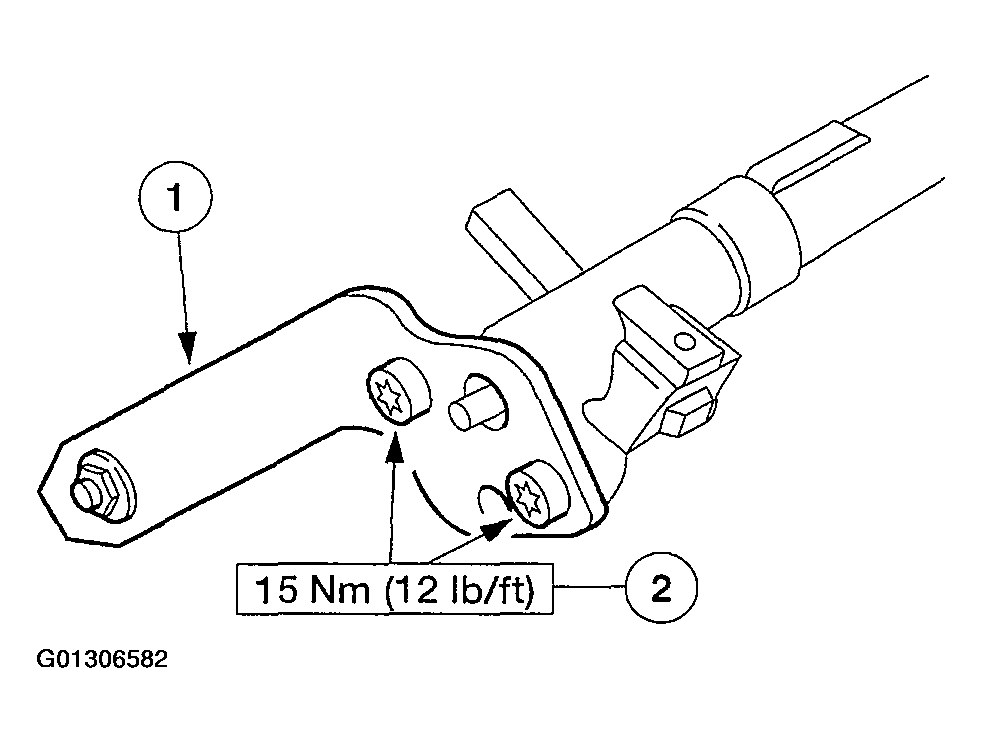 1

15 Nm (12 lb/ft)

2

G01306582