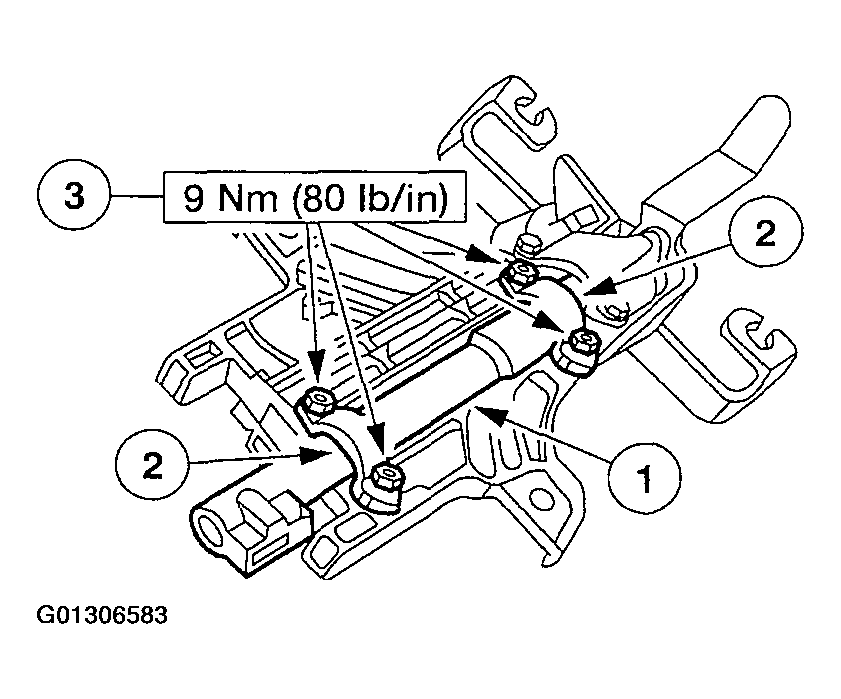 3
9 Nm (80 lb/in)
2
2
1
G01306583