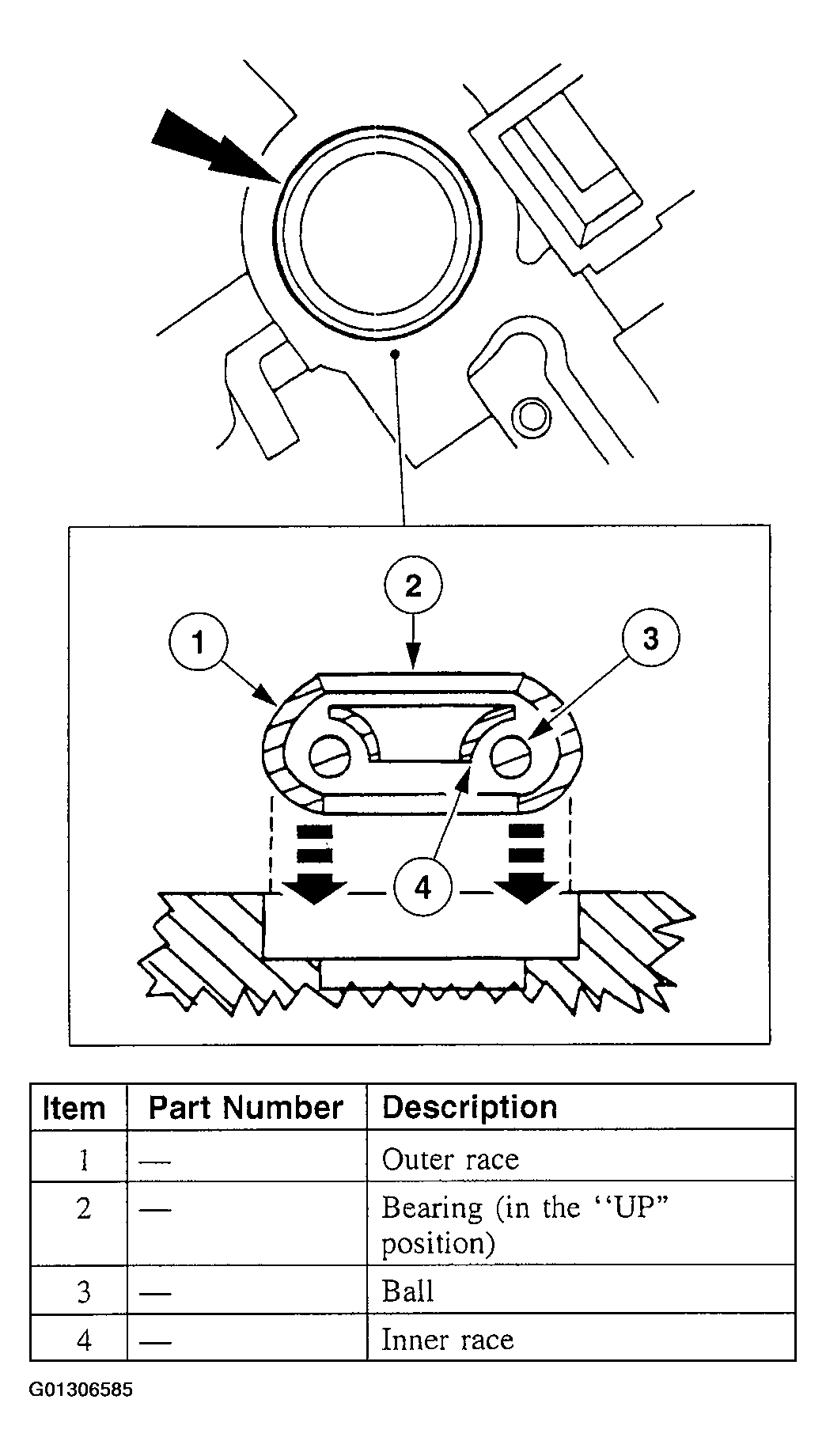 2

1

3

4

| Item | Part Number | Description |
|---|---|---|
| 1 | — | Outer race |
| 2 | — | Bearing (in the ‘‘UP” position) |
| 3 | — | Ball |
| 4 | — | Inner race |

G01306585