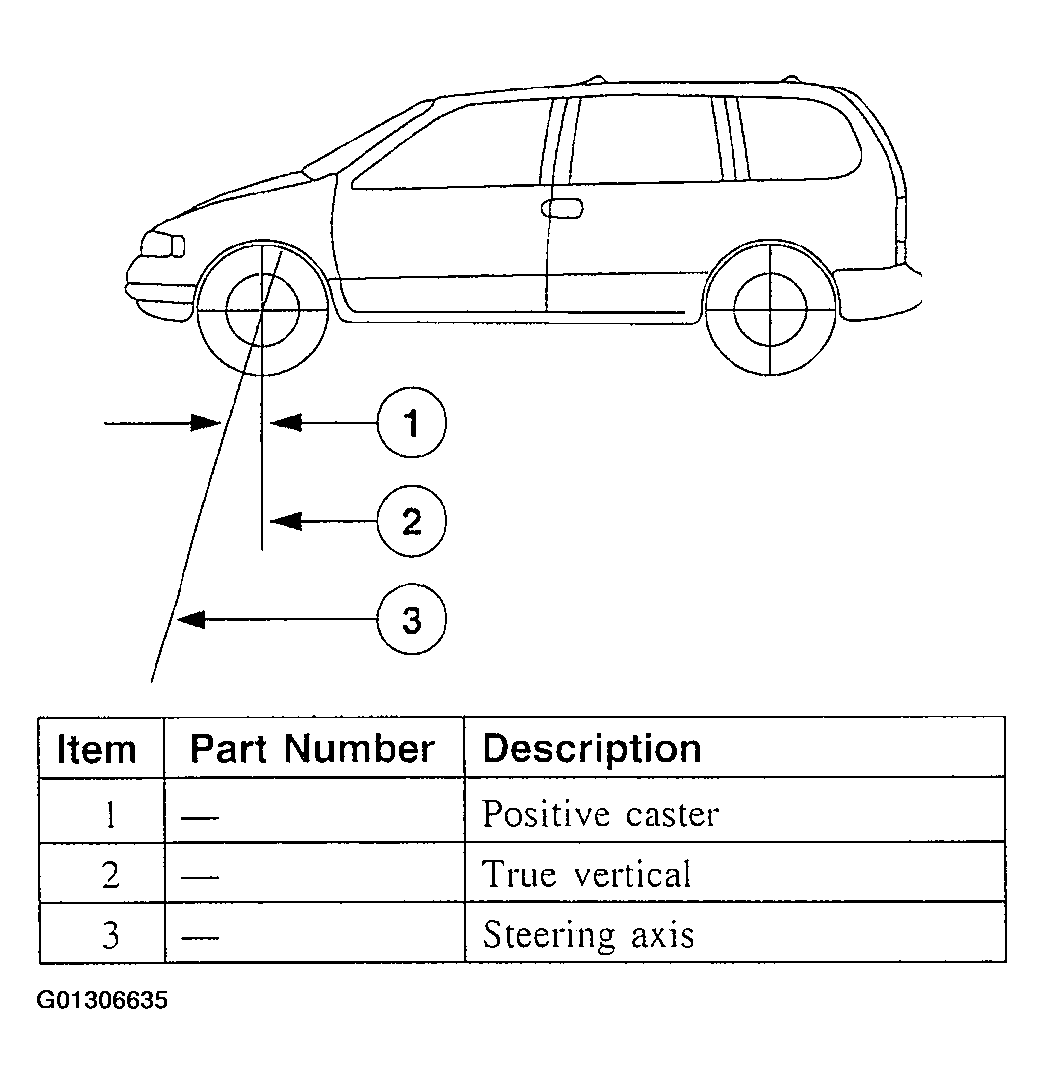 1

2

3

| Item | Part Number | Description |
|---|---|---|
| 1 | — | Positive caster |
| 2 | — | True vertical |
| 3 | — | Steering axis |

G01306635