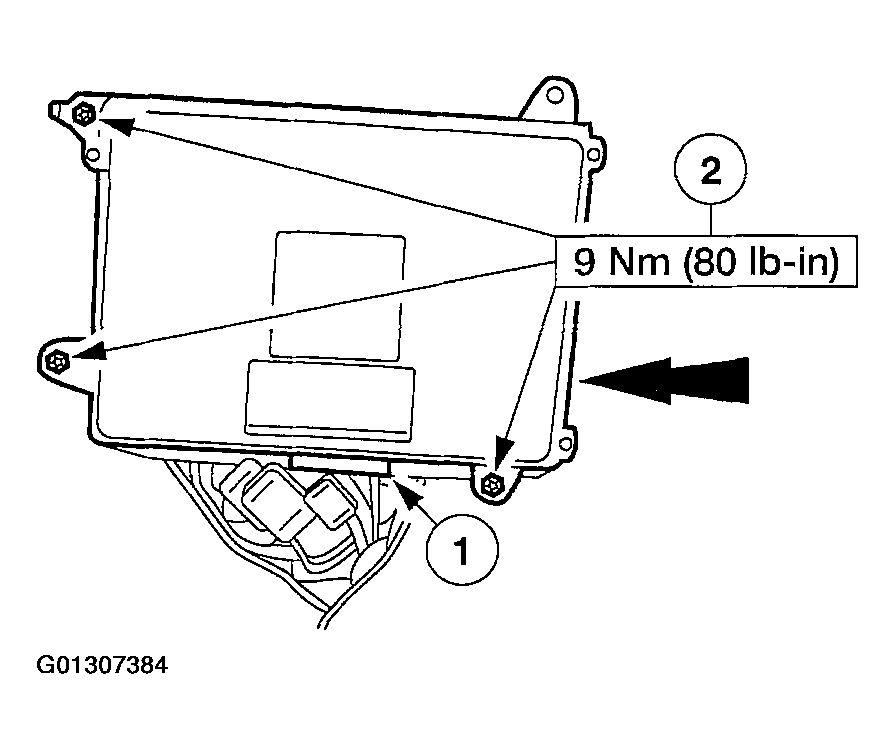 2

9 Nm (80 lb-in)

1

G01307384