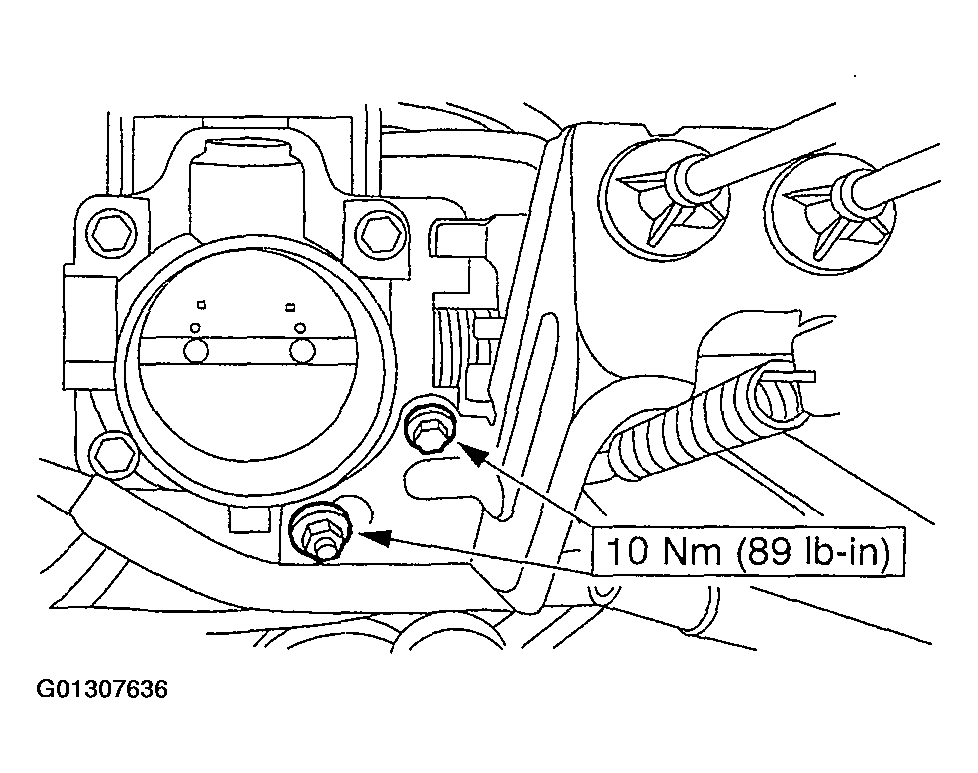 10 Nm (89 lb-in)

G01307636