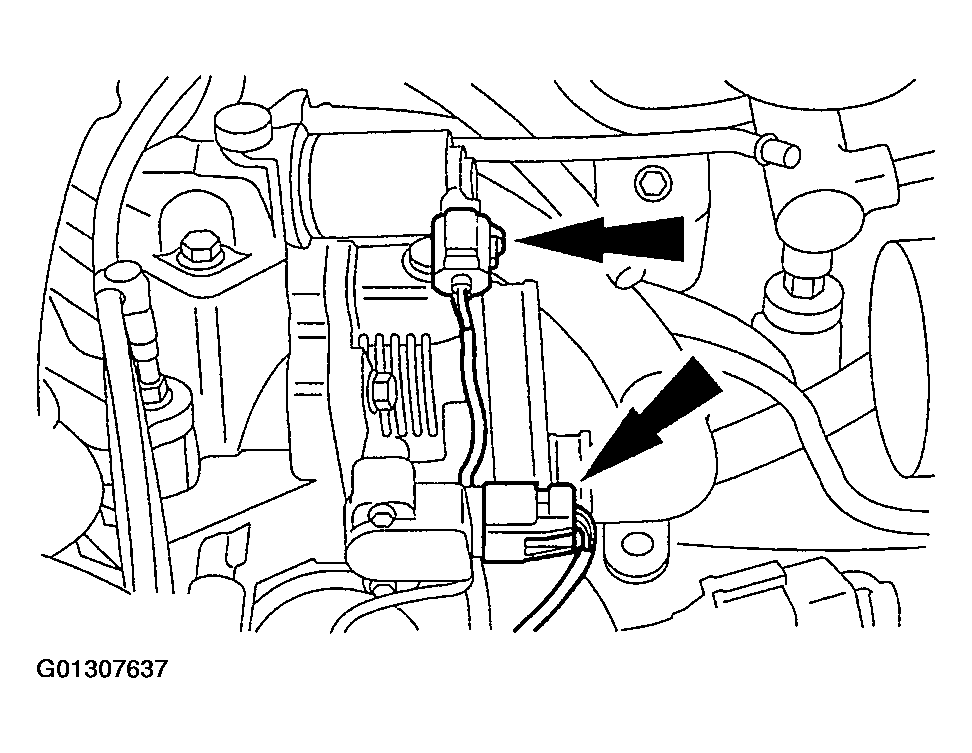 G01307637