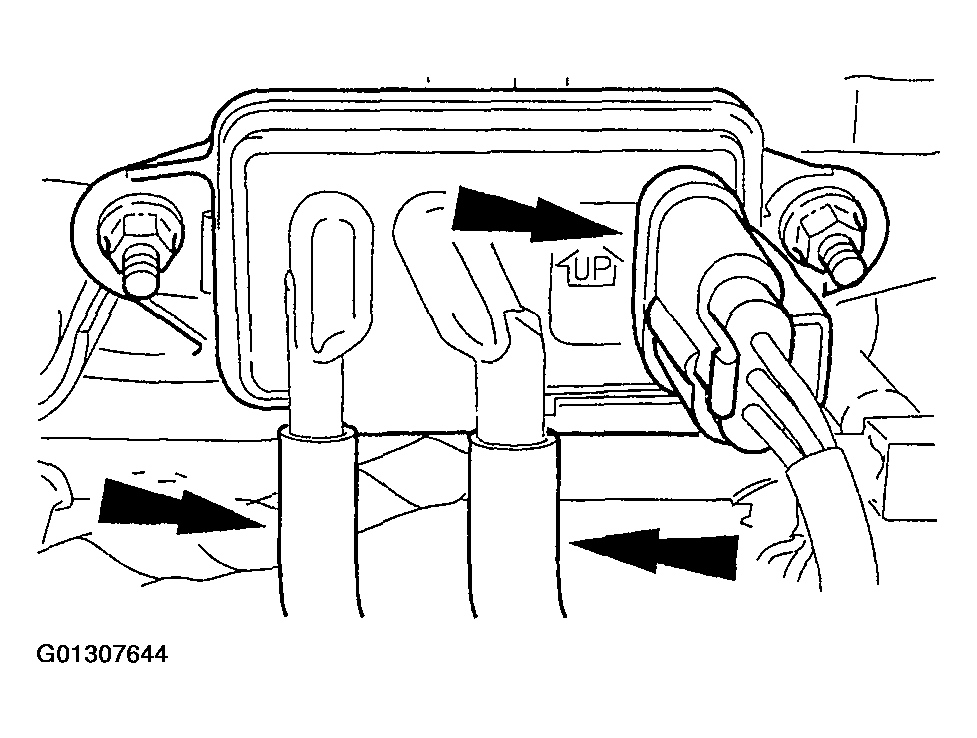 UP

G01307644