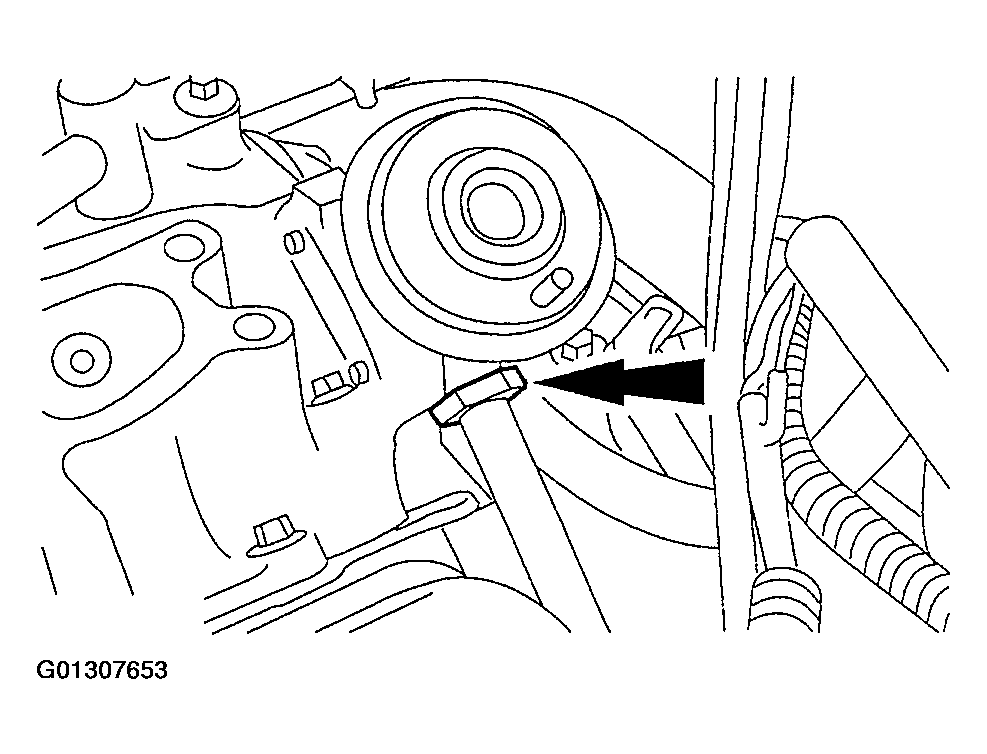 G01307653