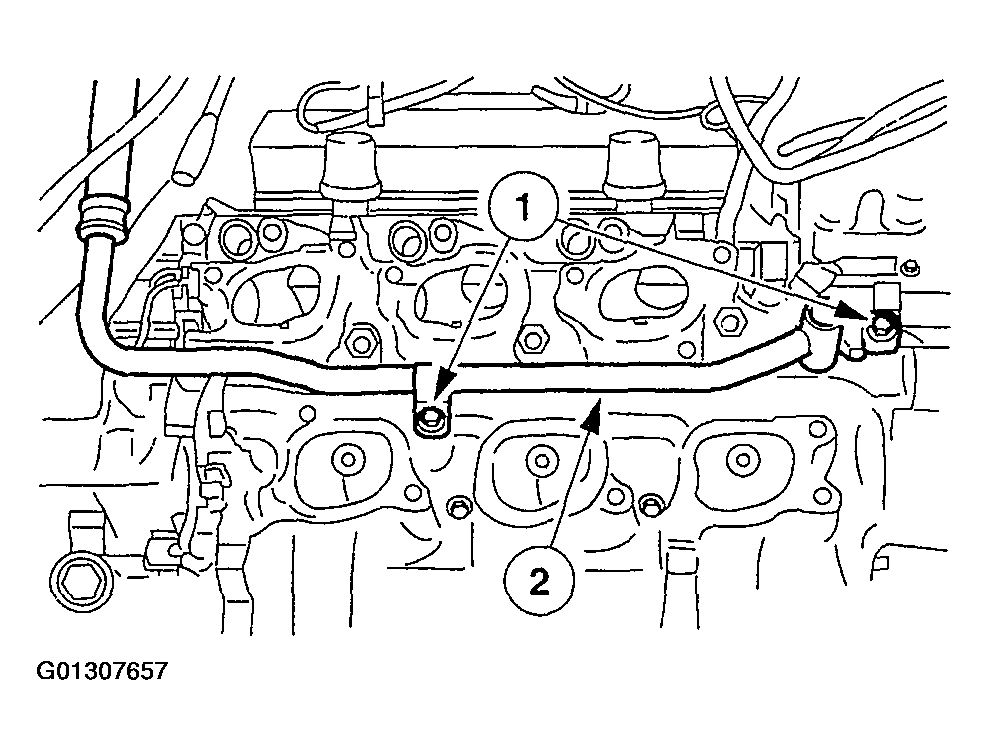 1
2
G01307657