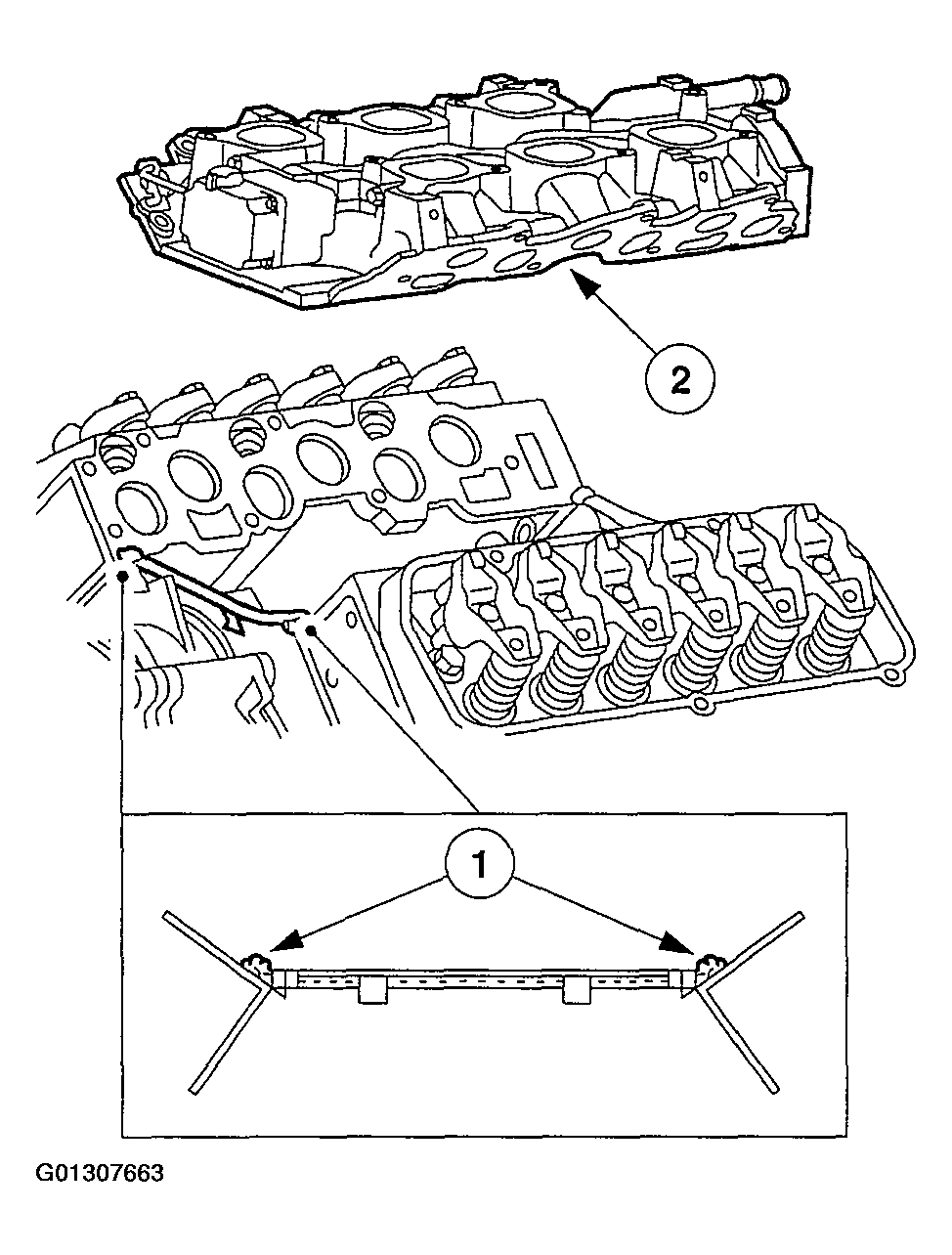 2

1

G01307663