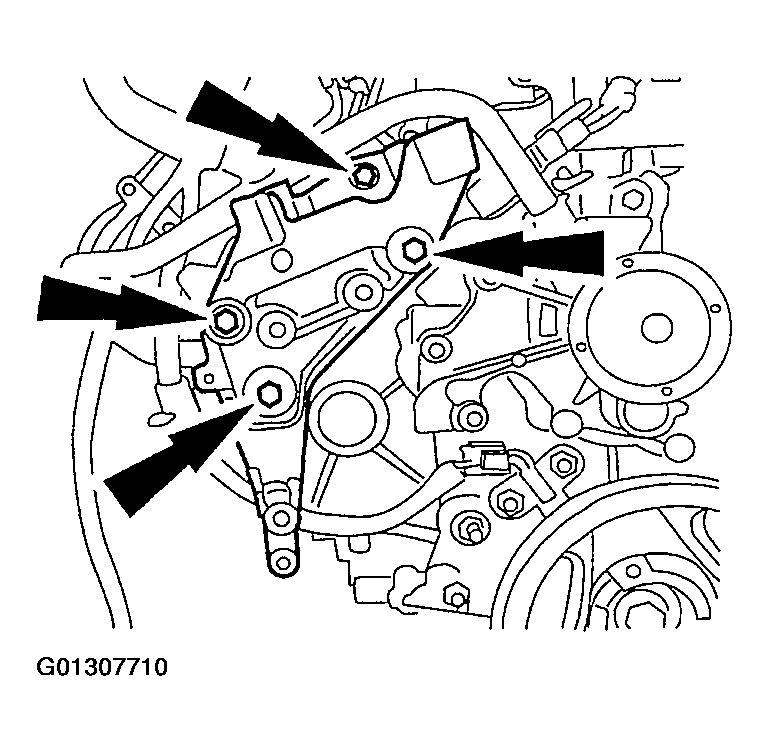 G01307710