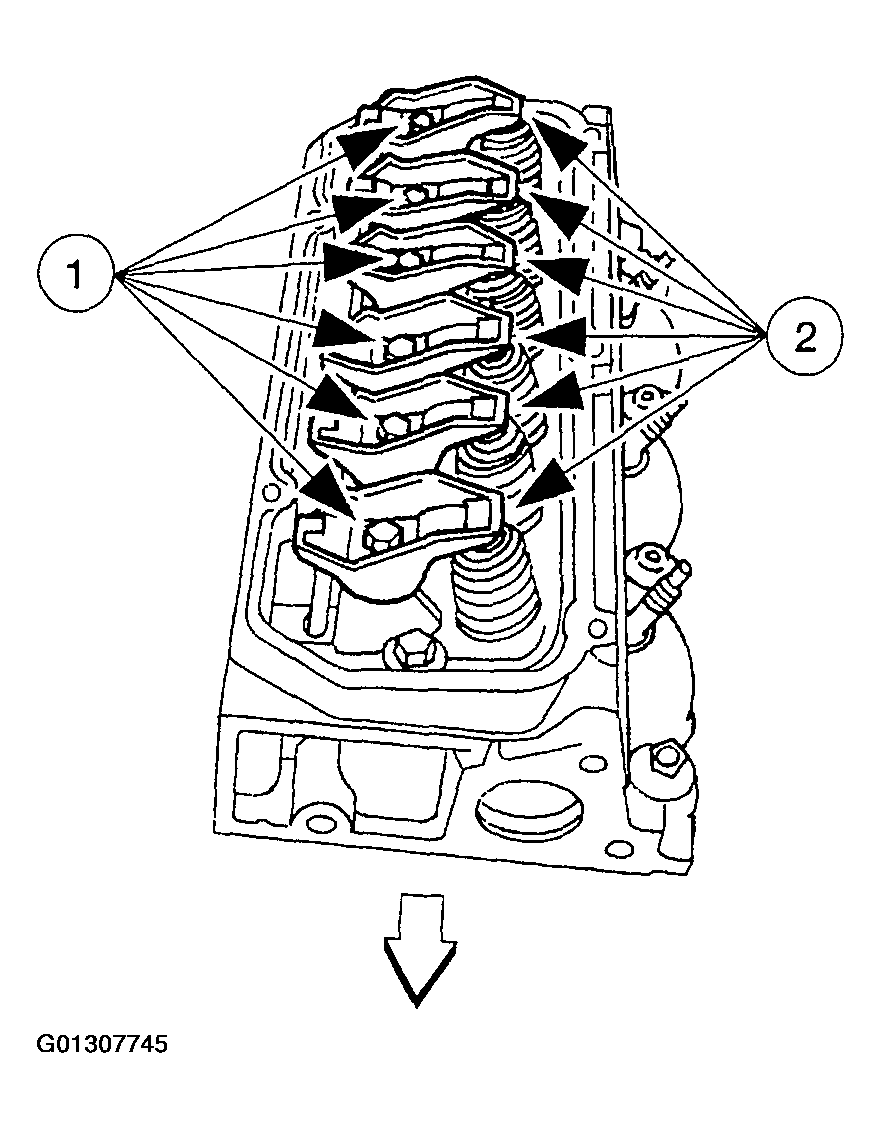 1

2

G01307745