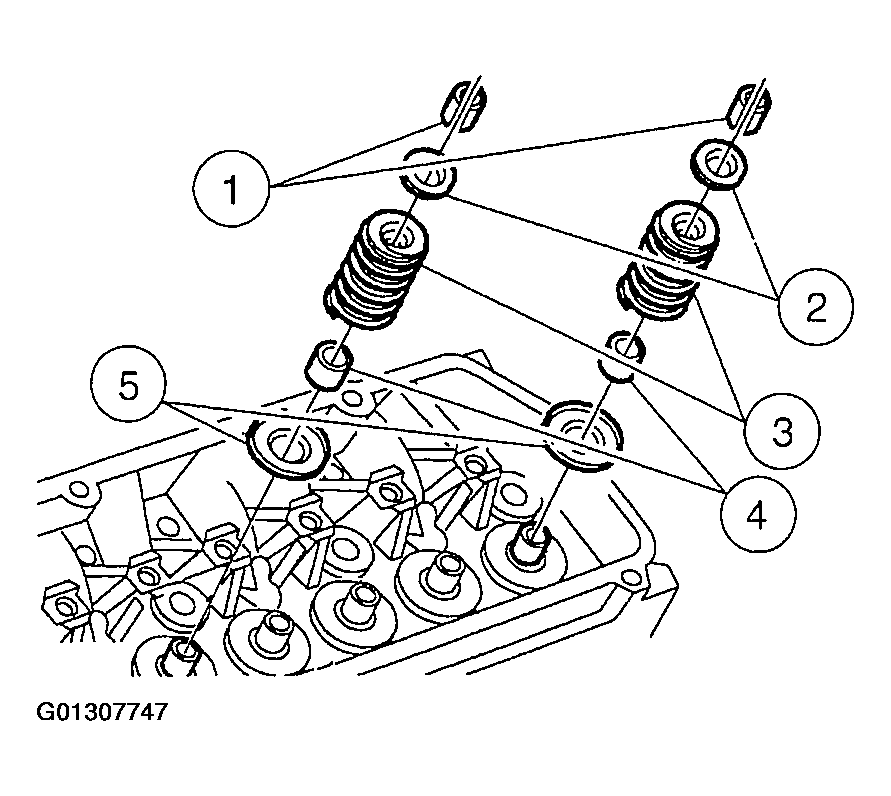 1
2
5
3
4
G01307747