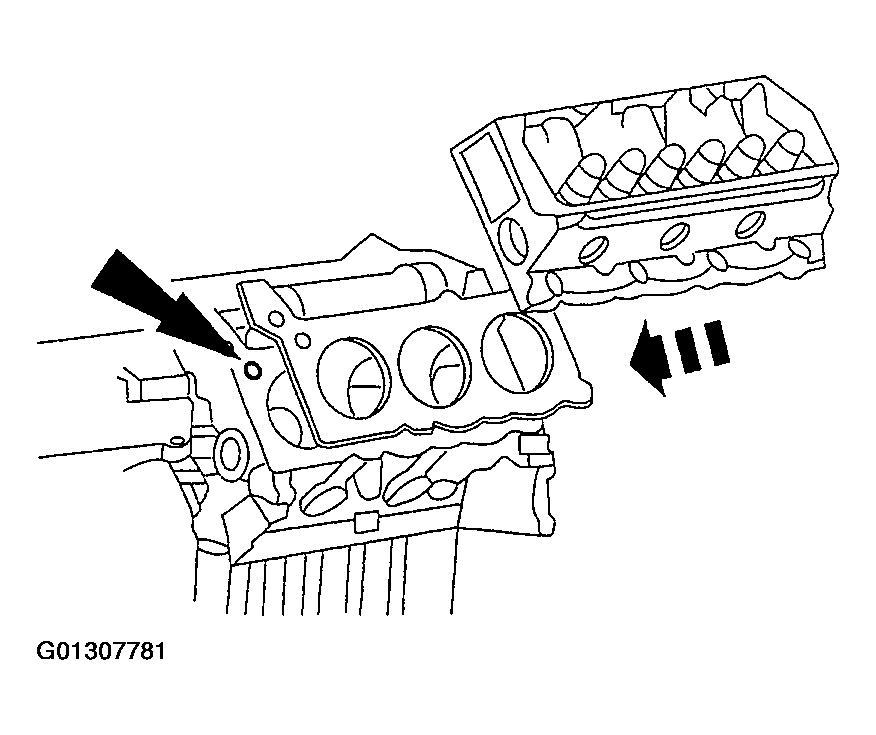 G01307781